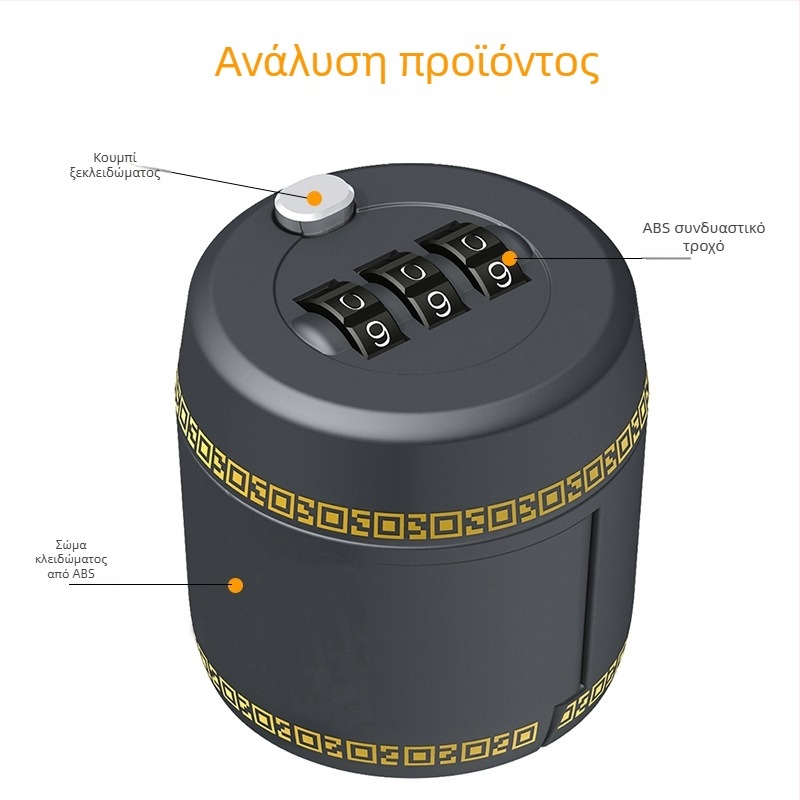 Ανάλυση προϊόντος

Κουμπί ξεκλειδώματος

ABS συνδυαστικό τροχό

0 0 0
9 9 9

Σώμα κλειδώματος από ABS