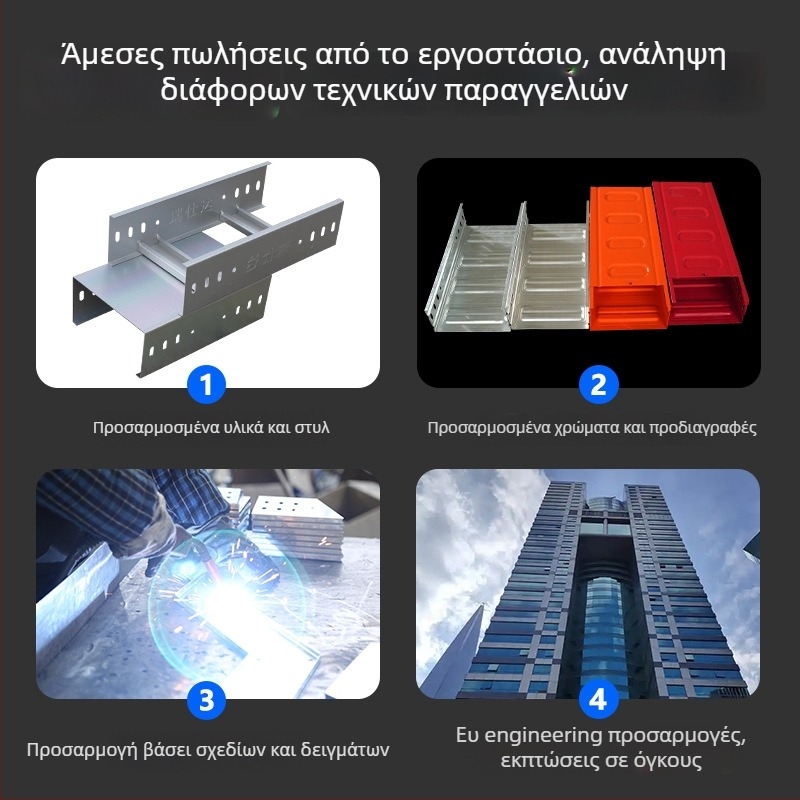 Άμεσες πωλήσεις από το εργοστάσιο, ανάληψη διάφορων τεχνικών παραγγελιών

1

Προσαρμοσμένα υλικά και στυλ

2

Προσαρμοσμένα χρώματα και προδιαγραφές

3

Προσαρμογή βάσει σχεδίων και δειγμάτων

4

Ευ engineering προσαρμογές, εκπτώσεις σε όγκους