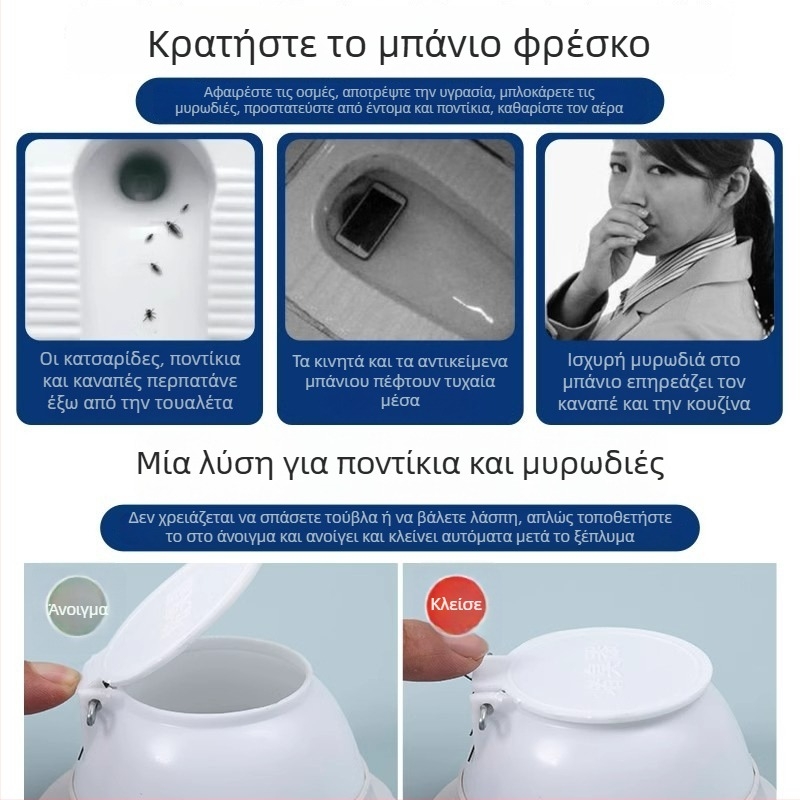 Κρατήστε το μπάνιο φρέσκο

Αφαιρέστε τις οσμές, αποτρέψτε την υγρασία, μπλοκάρετε τις μυρωδιές, προστατεύστε από έντομα και ποντίκια, καθαρίστε τον αέρα

Οι κατσαρίδες, ποντίκια και καναπές περπατάνε έξω από την τουαλέτα

Τα κινητά και τα αντικείμενα μπάνιου πέφτουν τυχαία μέσα

Ισχυρή μυρωδιά στο μπάνιο επηρεάζει τον καναπέ και την κουζίνα

Μία λύση για ποντίκια και μυρωδιές

Δεν χρειάζεται να σπάσετε τούβλα ή να βάλετε λάσπη, απλώς τοποθετήστε το στο άνοιγμα και ανοίγει και κλείνει αυτόματα μετά το ξέπλυμα

Άνοιγμα

Κλείσε