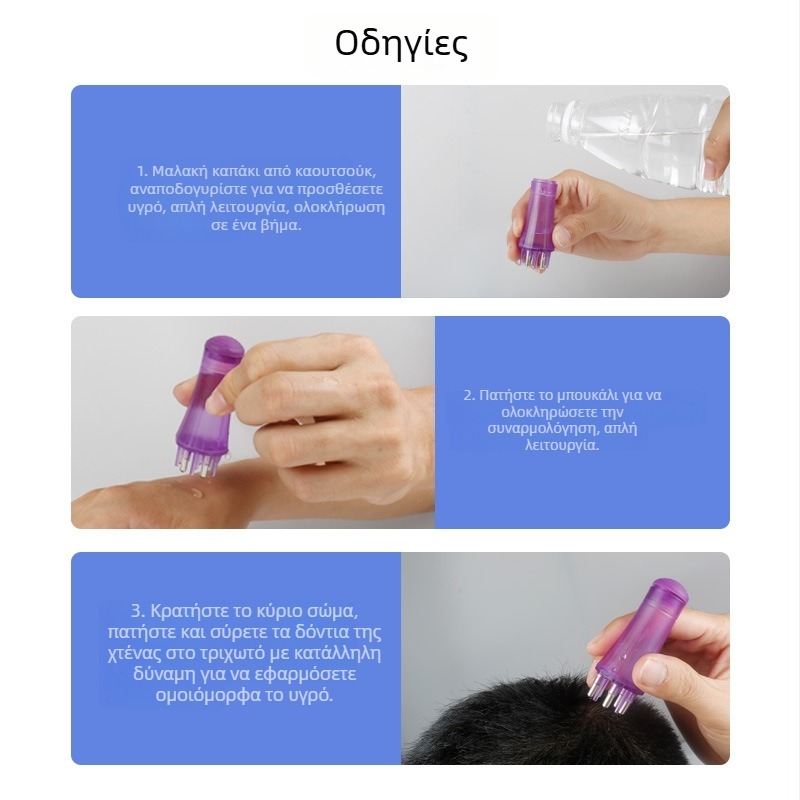 Οδηγίες

1. Μαλακή καπάκι από καουτσούκ, αναποδογυρίστε για να προσθέσετε υγρό, απλή λειτουργία, ολοκλήρωση σε ένα βήμα.

2. Πατήστε το μπουκάλι για να ολοκληρώσετε την συναρμολόγηση, απλή λειτουργία.

3. Κρατήστε το κύριο σώμα, πατήστε και σύρετε τα δόντια της χτένας στο τριχωτό με κατάλληλη δύναμη για να εφαρμόσετε ομοιόμορφα το υγρό.