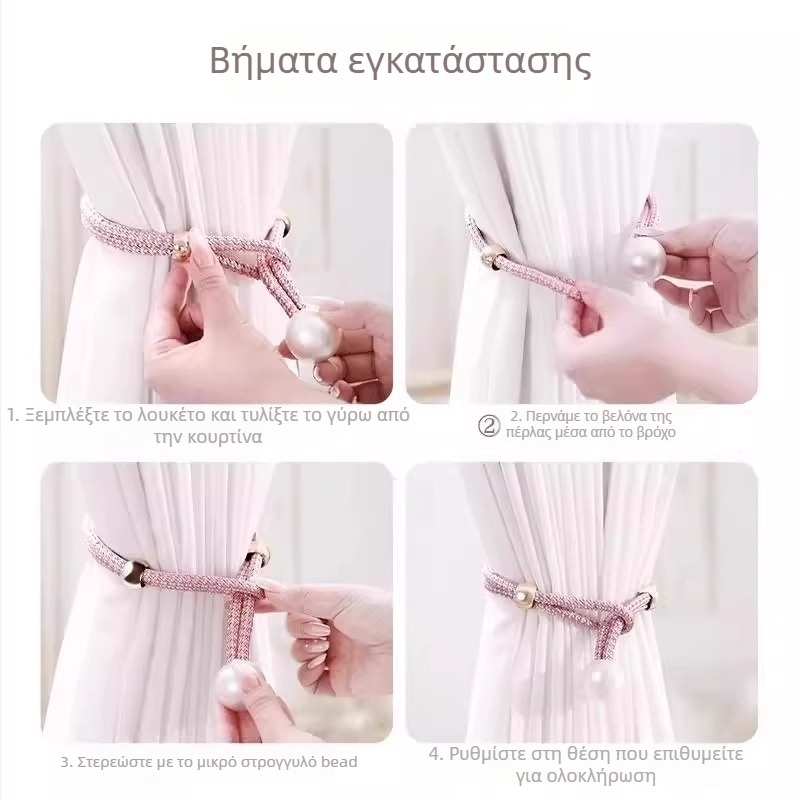 Βήματα εγκατάστασης

1. Ξεμπλέξτε το λουκέτο και τυλίξτε το γύρω από την κουρτίνα

② 2. Περνάμε το βελόνα της πέρλας μέσα από το βρόχο

3. Στερεώστε με το μικρό στρογγυλό bead

4. Ρυθμίστε στη θέση που επιθυμείτε για ολοκλήρωση