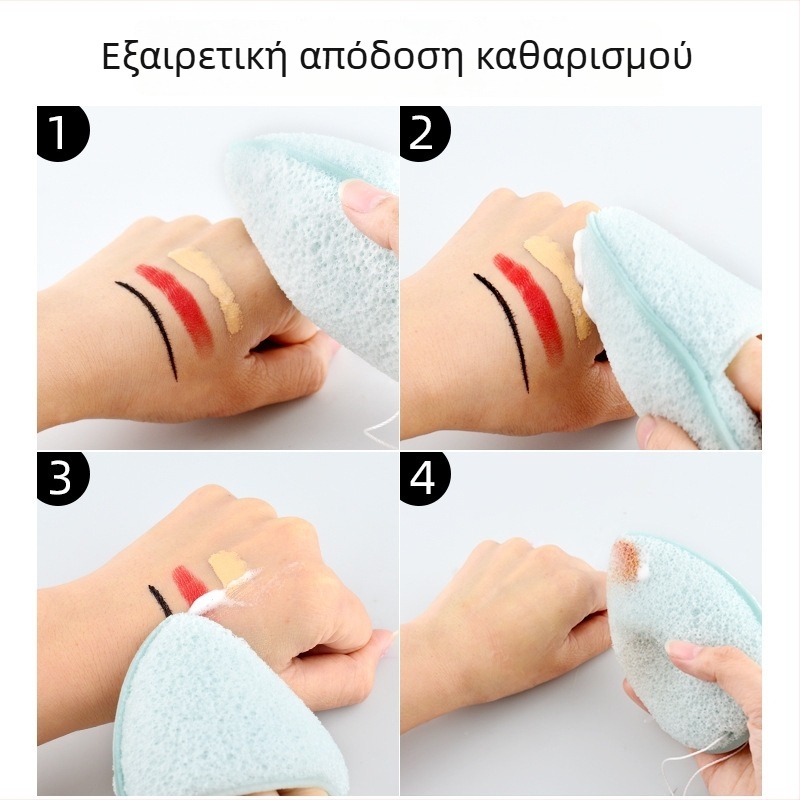 Εξαιρετική απόδοση καθαρισμού

1

2

3

4