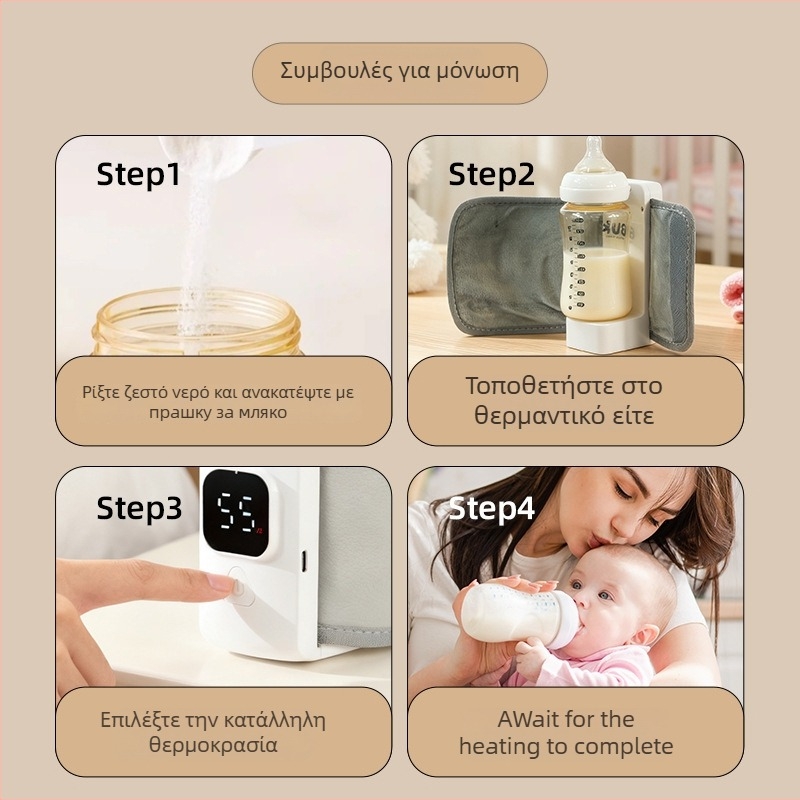 Συμβουλές για μόνωση

Step1

Ρίξτε ζεστό νερό και ανακατέψτε με прашку за мляко

Step2

Τοποθετήστε στο θερμαντικό είτε

Step3

55

Επιλέξτε την κατάλληλη θερμοκρασία

Step4

AWait for the heating to complete