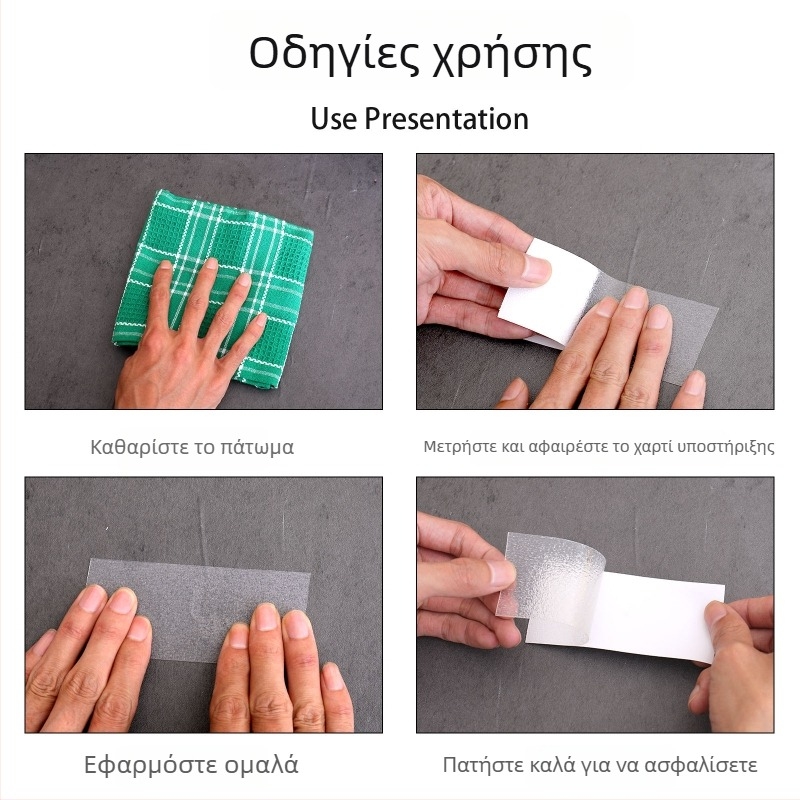 Οδηγίες χρήσης

Use Presentation

Καθαρίστε το πάτωμα

Μετρήστε και αφαιρέστε το χαρτί υποστήριξης

Εφαρμόστε ομαλά

Πατήστε καλά για να ασφαλίσετε