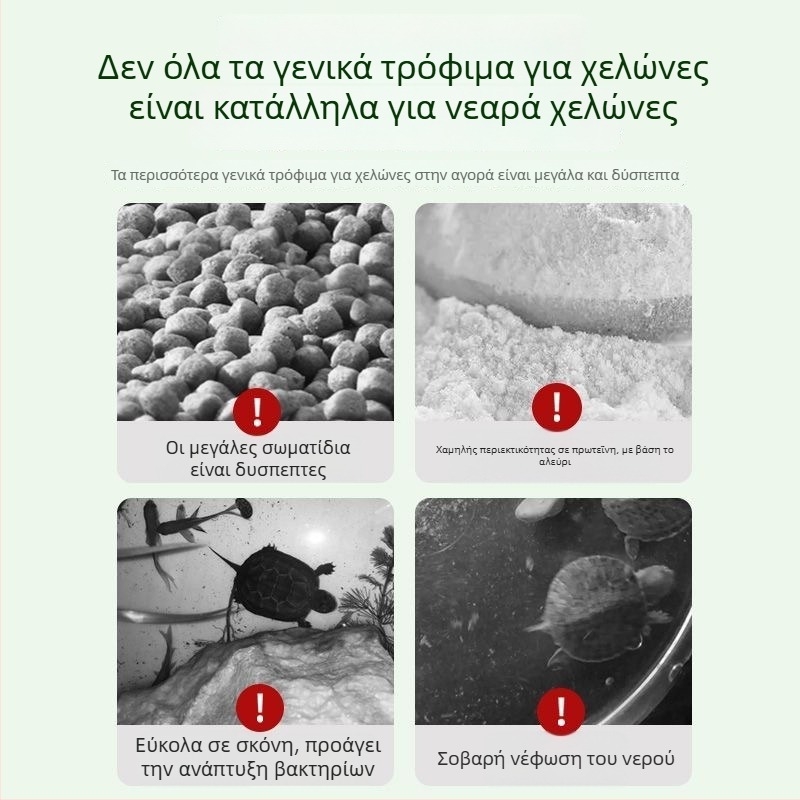 Δεν όλα τα γενικά τρόφιμα για χελώνες είναι κατάλληλα για νεαρά χελώνες

Τα περισσότερα γενικά τρόφιμα για χελώνες στην αγορά είναι μεγάλα και δύσπεπτα

!
Οι μεγάλες σωματίδια είναι δυσπεπτες

!
Χαμηλής περιεκτικότητας σε πρωτεΐνη, με βάση το αλεύρι

!
Εύκολα σε σκόνη, προάγει την ανάπτυξη βακτηρίων

!
Σοβαρή νέφωση του νερού