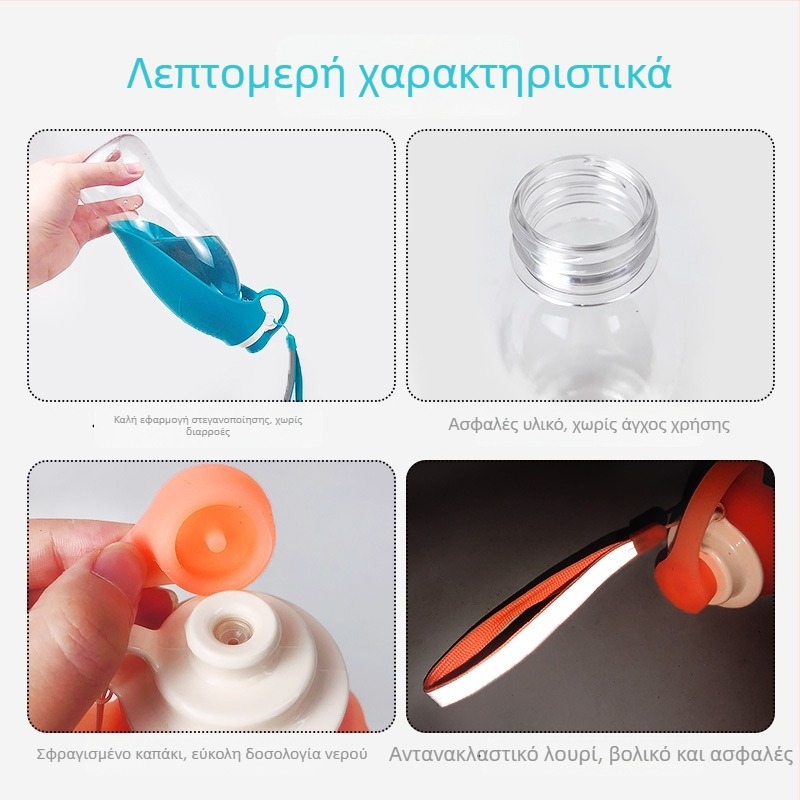 Λεπτομερή χαρακτηριστικά

Καλή εφαρμογή στεγανοποίησης, χωρίς διαρροές

Ασφαλές υλικό, χωρίς άγχος χρήσης

Σφραγισμένο καπάκι, εύκολη δοσολογία νερού

Αντανακλαστικό λουρί, βολικό και ασφαλές