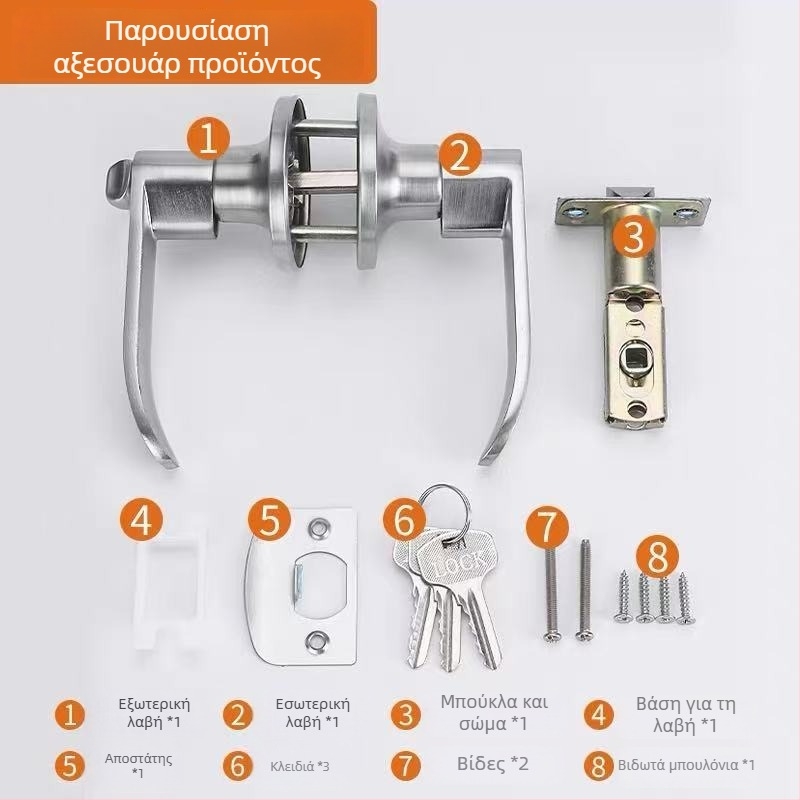 Παρουσίαση αξεσουάρ προϊόντος

1

2

3

4

5

6

LOCK

7

8

1 Εξωτερική λαβή *1

2 Εσωτερική λαβή *1

3 Μπούκλα και σώμα *1

4 Βάση για τη λαβή *1

5 Αποστάτης *1

6 Κλειδιά *3

7 Βίδες *2

8 Βιδωτά μπουλόνια *1