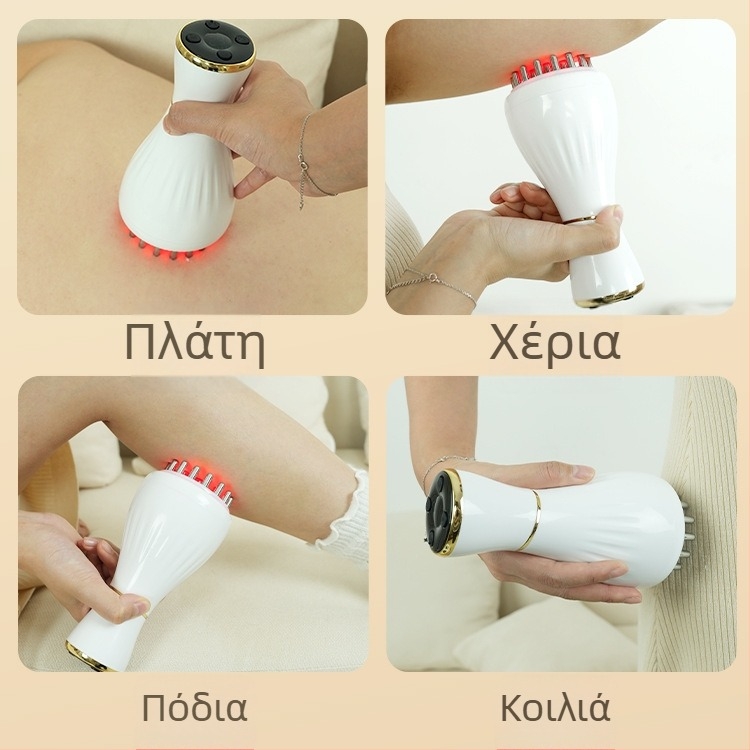 Πλάτη

Χέρια

Πόδια

Κοιλιά