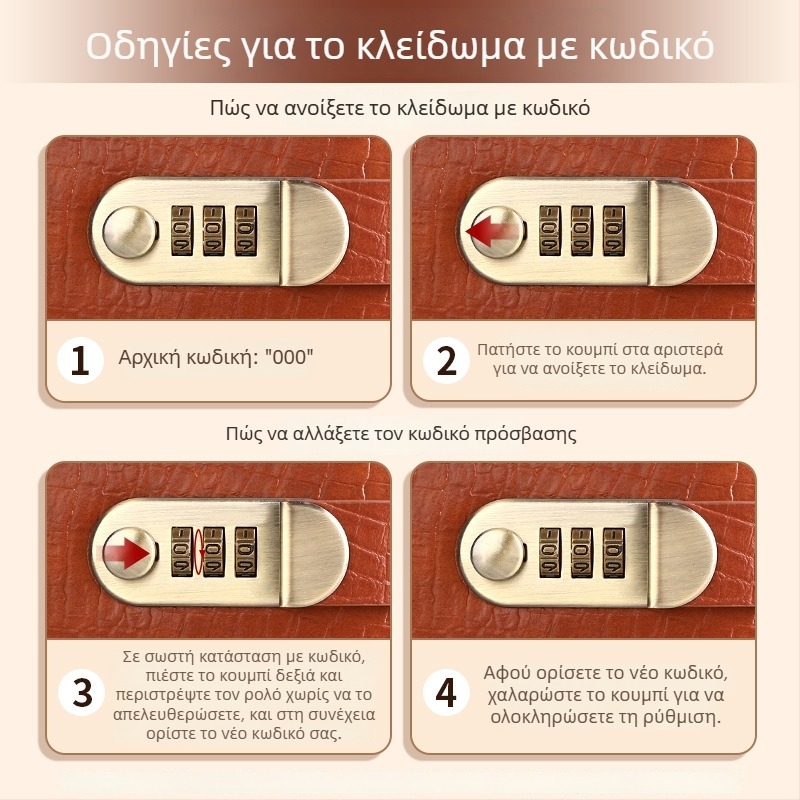 Οδηγίες για το κλείδωμα με κωδικό

Πώς να ανοίξετε το κλείδωμα με κωδικό

1 Αρχική κωδική: "000"

2 Πατήστε το κουμπί στα αριστερά για να ανοίξετε το κλείδωμα.

Πώς να αλλάξετε τον κωδικό πρόσβασης

3 Σε σωστή κατάσταση με κωδικό, πιέστε το κουμπί δεξιά και περιστρέψτε τον ρολό χωρίς να το απελευθερώσετε, και στη συνέχεια ορίστε το νέο κωδικό σας.

4 Αφού ορίσετε το νέο κωδικό, χαλαρώστε το κουμπί για να ολοκληρώσετε τη ρύθμιση.