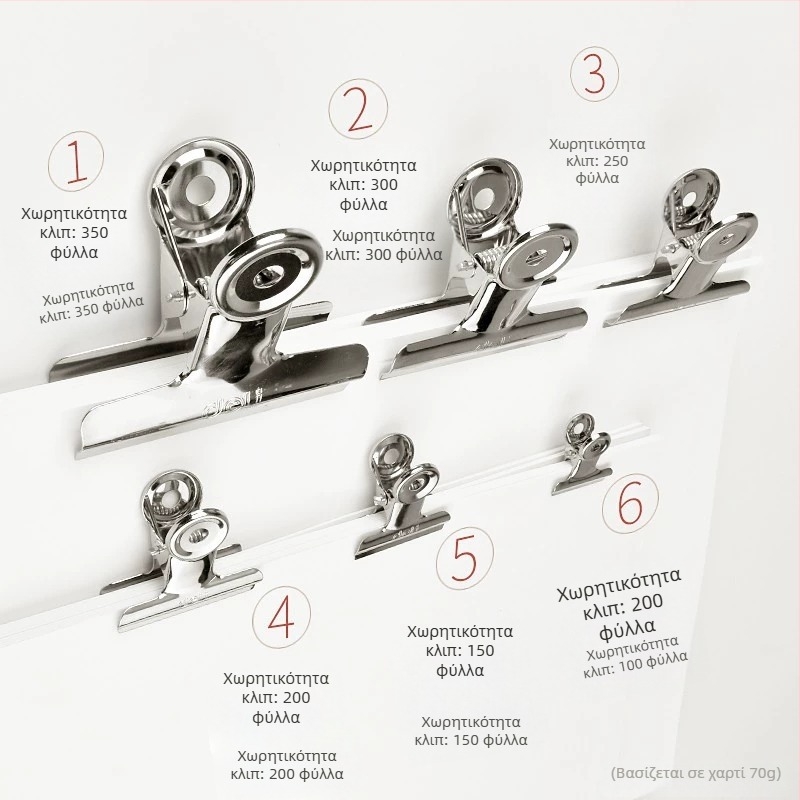 1

Χωρητικότητα κλιπ: 350 φύλλα

Χωρητικότητα κλιπ: 350 φύλλα

2

Χωρητικότητα κλιπ: 300 φύλλα

Χωρητικότητα κλιπ: 300 φύλλα

3

Χωρητικότητα κλιπ: 250 φύλλα

4

Χωρητικότητα κλιπ: 200 φύλλα

Χωρητικότητα κλιπ: 200 φύλλα

5

Χωρητικότητα κλιπ: 150 φύλλα

Χωρητικότητα κλιπ: 150 φύλλα

6

Χωρητικότητα κλιπ: 200 φύλλα

Χωρητικότητα κλιπ: 100 φύλλα

(Βασίζεται σε χαρτί 70g)