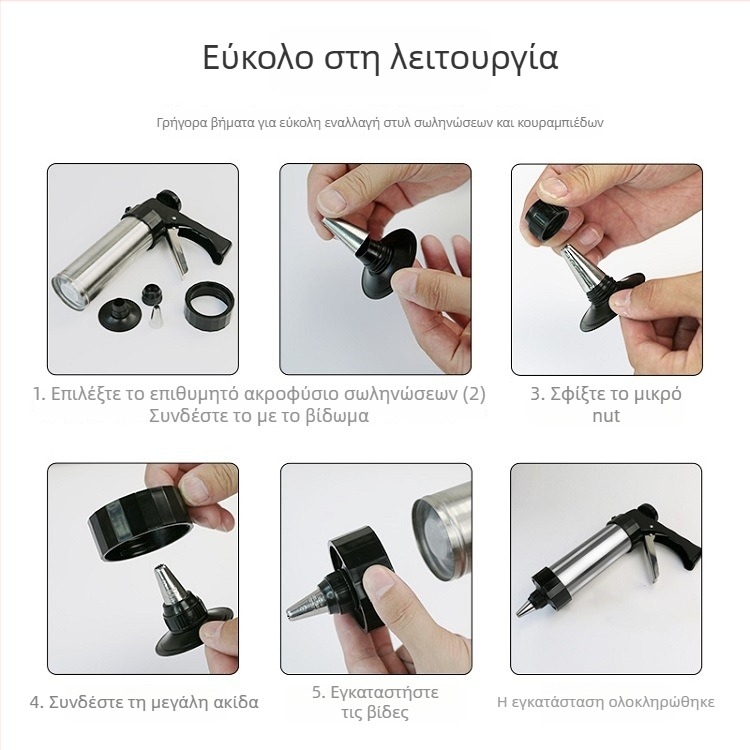 Εύκολο στη λειτουργία

Γρήγορα βήματα για εύκολη εναλλαγή στυλ σωληνώσεων και κουραμπιέδων

1. Επιλέξτε το επιθυμητό ακροφύσιο σωληνώσεων (2) Συνδέστε το με το βίδωμα

3. Σφίξτε το μικρό nut

4. Συνδέστε τη μεγάλη ακίδα

5. Εγκαταστήστε τις βίδες

Η εγκατάσταση ολοκληρώθηκε