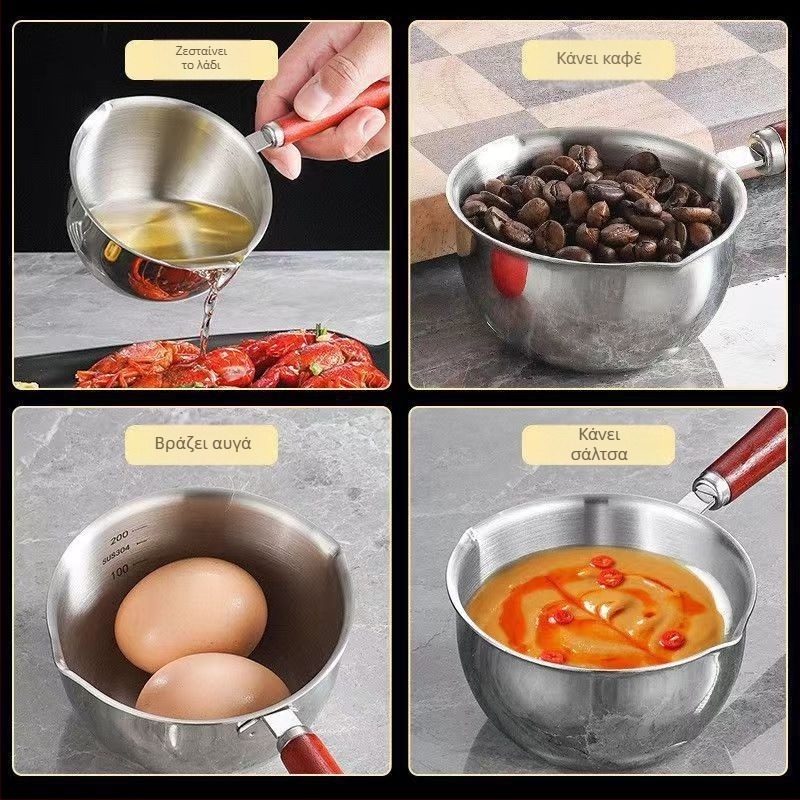 Ζεσταίνει το λάδι

Κάνει καφέ

Βράζει αυγά

200
SUS304
100

Κάνει σάλτσα