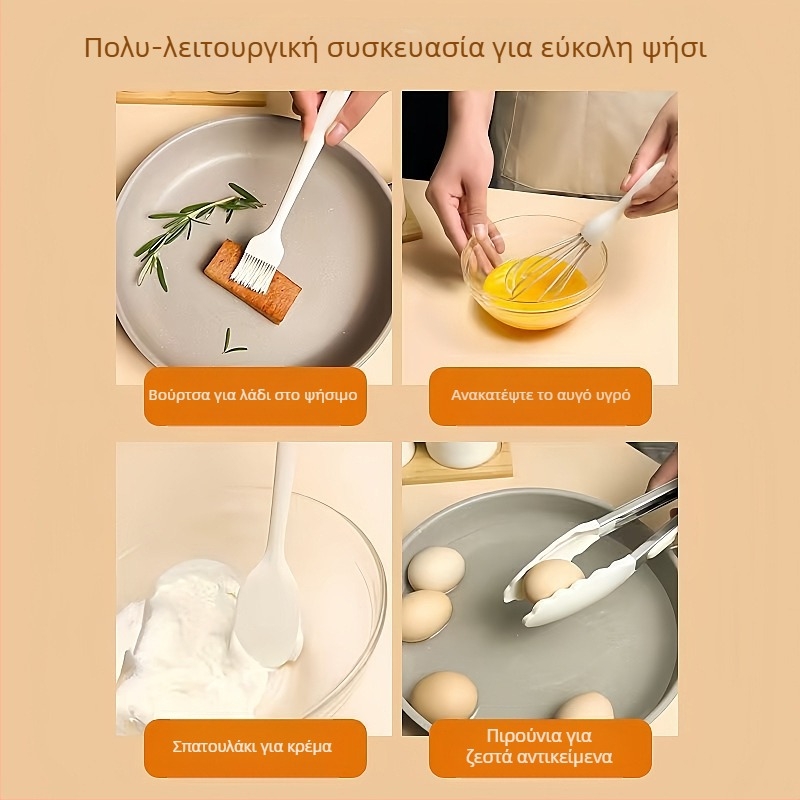 Πολυ-λειτουργική συσκευασία για εύκολη ψήσι

Βούρτσα για λάδι στο ψήσιμο

Ανακατέψτε το αυγό υγρό

Σπατουλάκι για κρέμα

Πιρούνια για ζεστά αντικείμενα