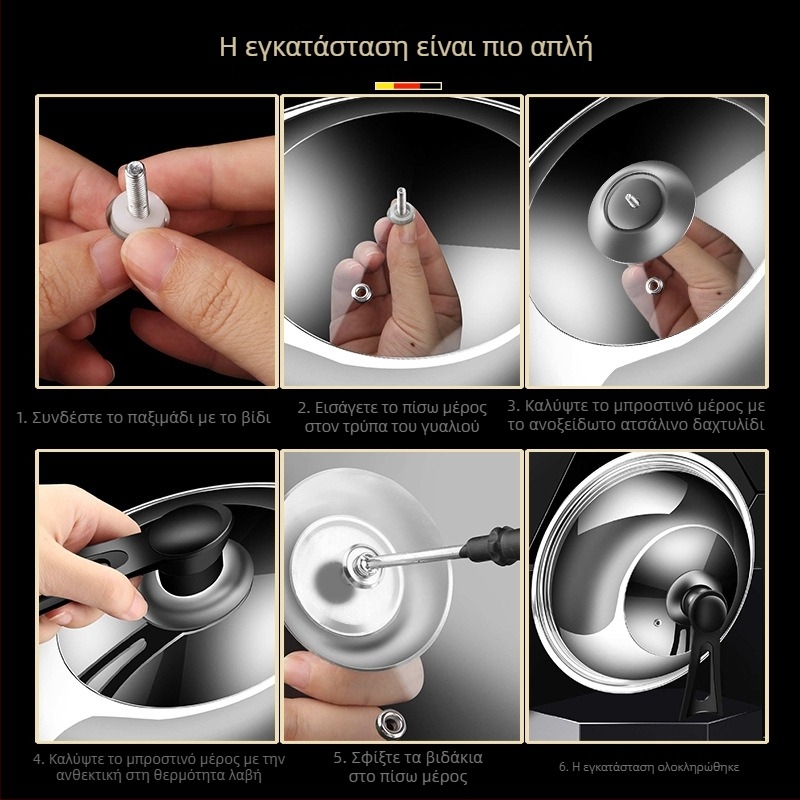 Η εγκατάσταση είναι πιο απλή

1. Συνδέστε το παξιμάδι με το βίδι

2. Εισάγετε το πίσω μέρος στον τρύπα του γυαλιού

3. Καλύψτε το μπροστινό μέρος με το ανοξείδωτο ατσάλινο δαχτυλίδι

4. Καλύψτε το μπροστινό μέρος με την ανθεκτική στη θερμότητα λαβή

5. Σφίξτε τα βιδάκια στο πίσω μέρος

6. Η εγκατάσταση ολοκληρώθηκε