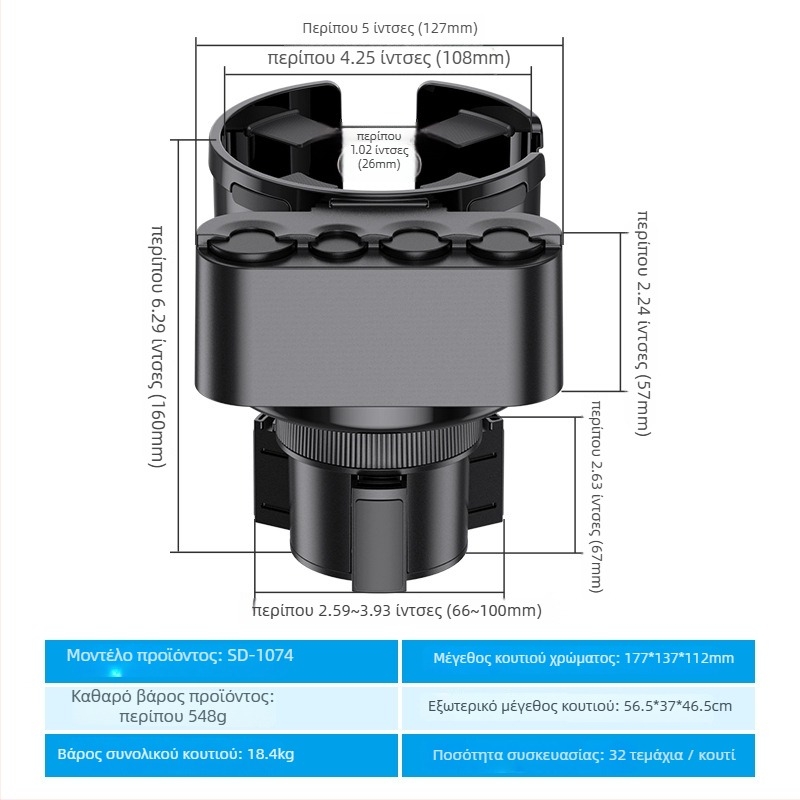 Περίπου 5 ίντσες (127mm)

περίπου 4.25 ίντσες (108mm)

περίπου 1.02 ίντσες (26mm)

περίπου 6.29 ίντσες (160mm)

περίπου 2.24 ίντσες (57mm)

περίπου 2.63 ίντσες (67mm)

περίπου 2.59~3.93 ίντσες (66~100mm)

| Μοντέλο προϊόντος: SD-1074 | Μέγεθος κουτιού χρώματος: 177*137*112mm |
|---|---|
| Καθαρό βάρος προϊόντος: περίπου 548g | Εξωτερικό μέγεθος κουτιού: 56.5*37*46.5cm |
| Βάρος συνολικού κουτιού: 18.4kg | Ποσότητα συσκευασίας: 32 τεμάχια / κουτί |