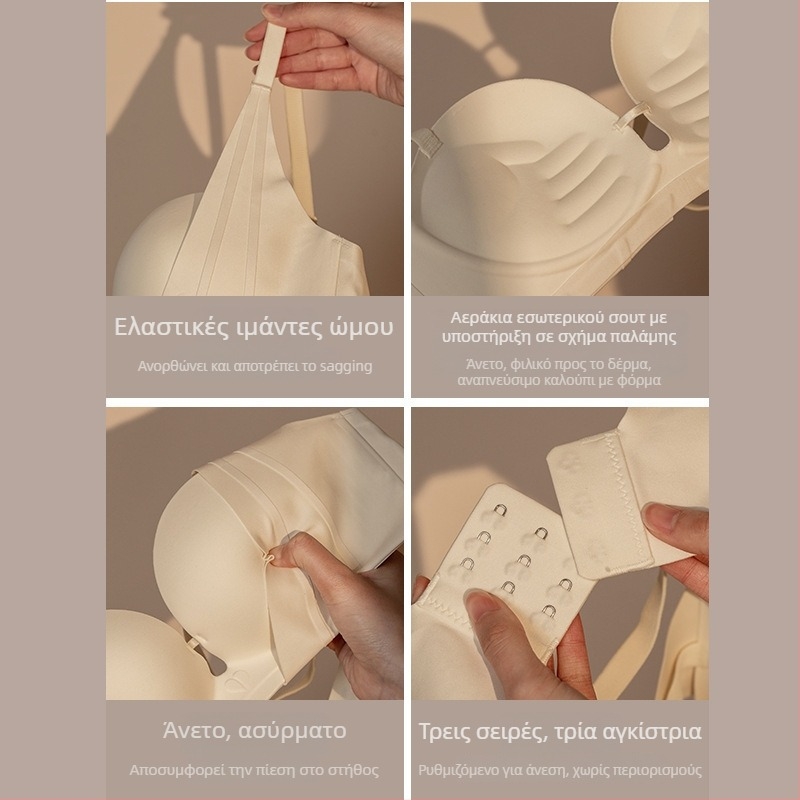 Ελαστικές ιμάντες ώμου

Ανορθώνει και αποτρέπει το sagging

Αεράκια εσωτερικού σουτ με υποστήριξη σε σχήμα παλάμης

Άνετο, φιλικό προς το δέρμα, αναπνεύσιμο καλούπι με φόρμα

Άνετο, ασύρματο

Αποσυμφορεί την πίεση στο στήθος

Τρεις σειρές, τρία αγκίστρια

Ρυθμιζόμενο για άνεση, χωρίς περιορισμούς