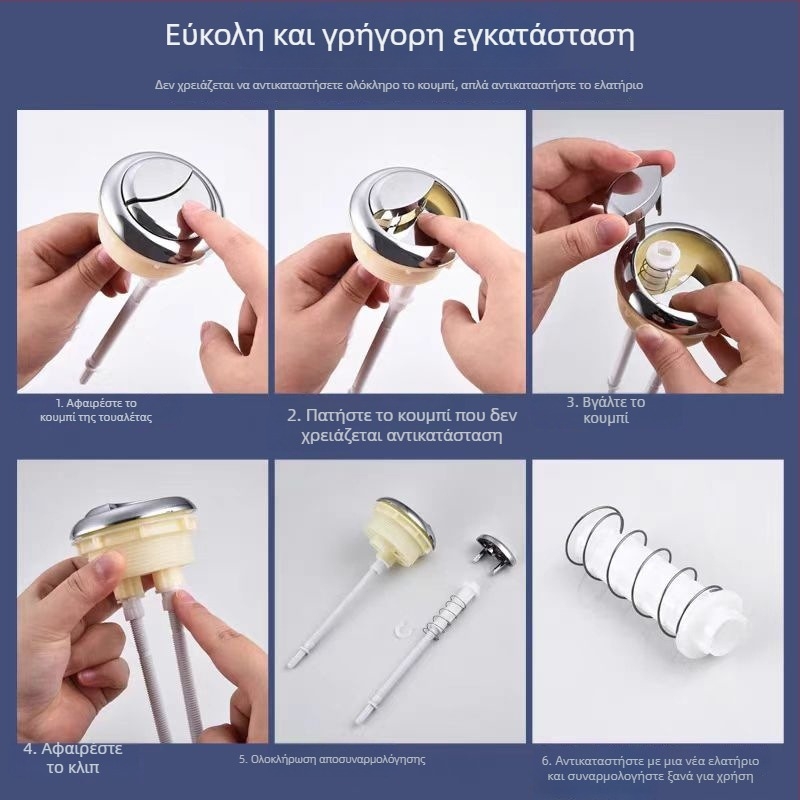 Εύκολη και γρήγορη εγκατάσταση

Δεν χρειάζεται να αντικαταστήσετε ολόκληρο το κουμπί, απλά αντικαταστήστε το ελατήριο

1. Αφαιρέστε το κουμπί της τουαλέτας

2. Πατήστε το κουμπί που δεν χρειάζεται αντικατάσταση

3. Βγάλτε το κουμπί

4. Αφαιρέστε το κλιπ

5. Ολοκλήρωση αποσυναρμολόγησης

6. Αντικαταστήστε με μια νέα ελατήριο και συναρμολογήστε ξανά για χρήση