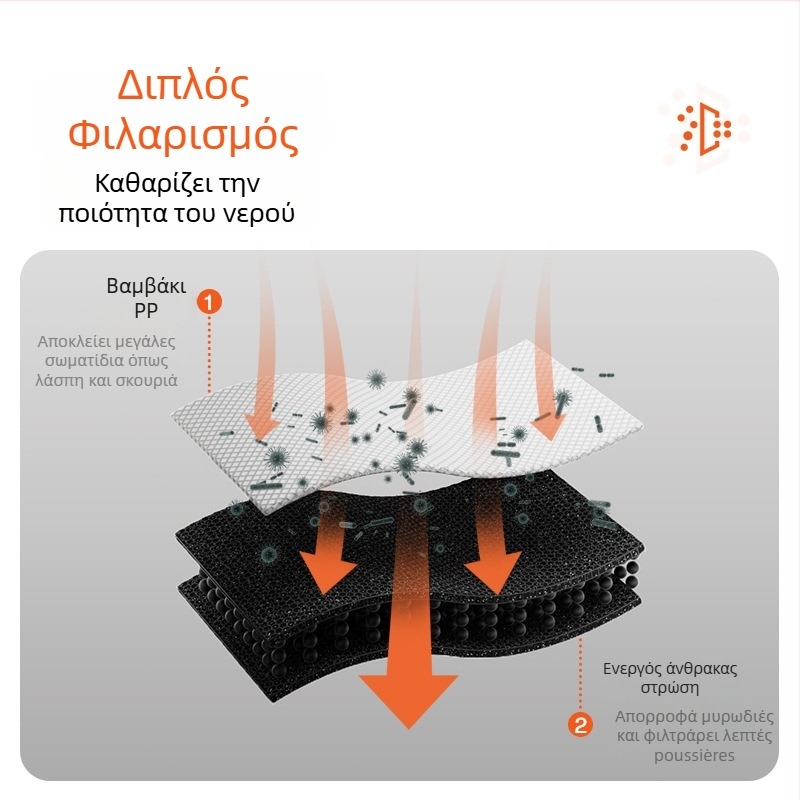 Διπλός Φιλαρισμός

Καθαρίζει την ποιότητα του νερού

Βαμβάκι PP

1

Αποκλείει μεγάλες σωματίδια όπως λάσπη και σκουριά

Ενεργός άνθρακας στρώση

2

Απορροφά μυρωδιές και φιλτράρει λεπτές poussières