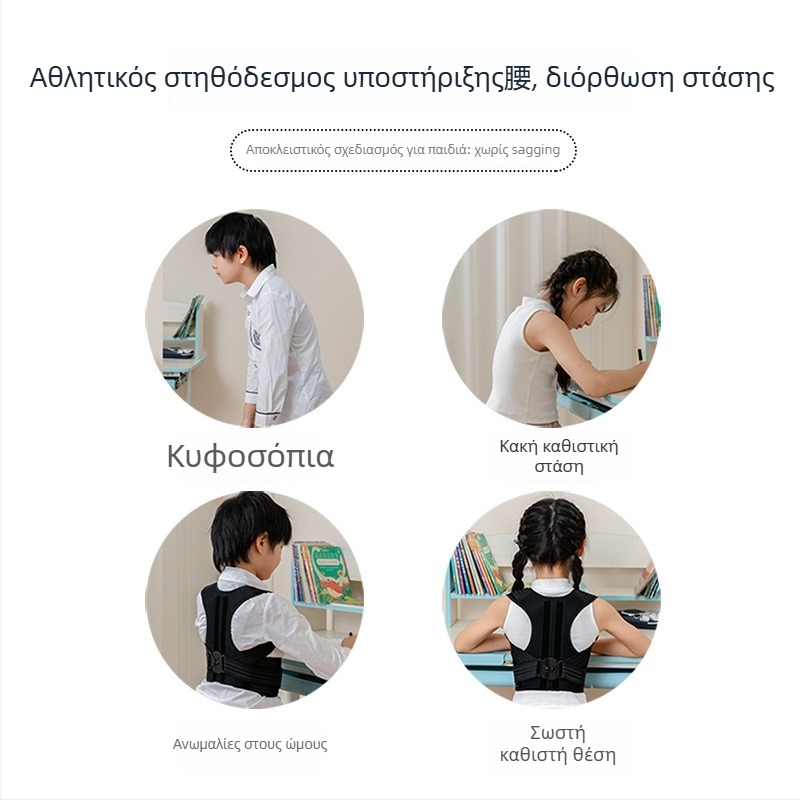 Αθλητικός στηθόδεσμος υποστήριξης腰, διόρθωση στάσης

Αποκλειστικός σχεδιασμός για παιδιά: χωρίς sagging

Κυφοσόπια

Κακή καθιστική στάση

Ανωμαλίες στους ώμους

Σωστή καθιστή θέση