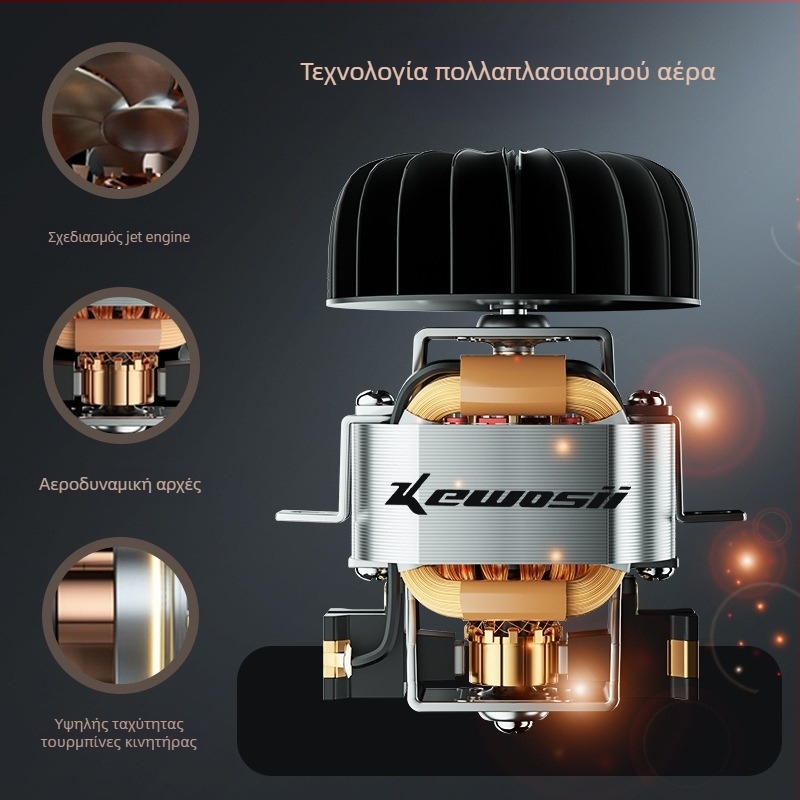 Τεχνολογία πολλαπλασιασμού αέρα

Σχεδιασμός jet engine

Αεροδυναμική αρχές

Υψηλής ταχύτητας τουρμπίνες κινητήρας

Kewosii