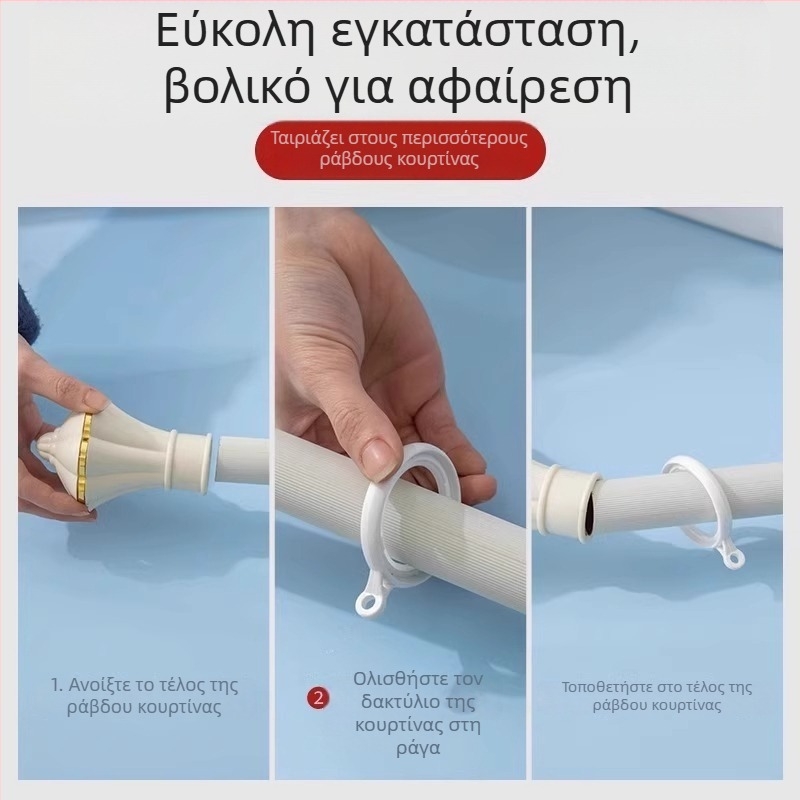 Εύκολη εγκατάσταση, βολικό για αφαίρεση

Ταιριάζει στους περισσότερους ράβδους κουρτίνας

1. Ανοίξτε το τέλος της ράβδου κουρτίνας

2 Ολισθήστε τον δακτύλιο της κουρτίνας στη ράγα

Τοποθετήστε στο τέλος της ράβδου κουρτίνας