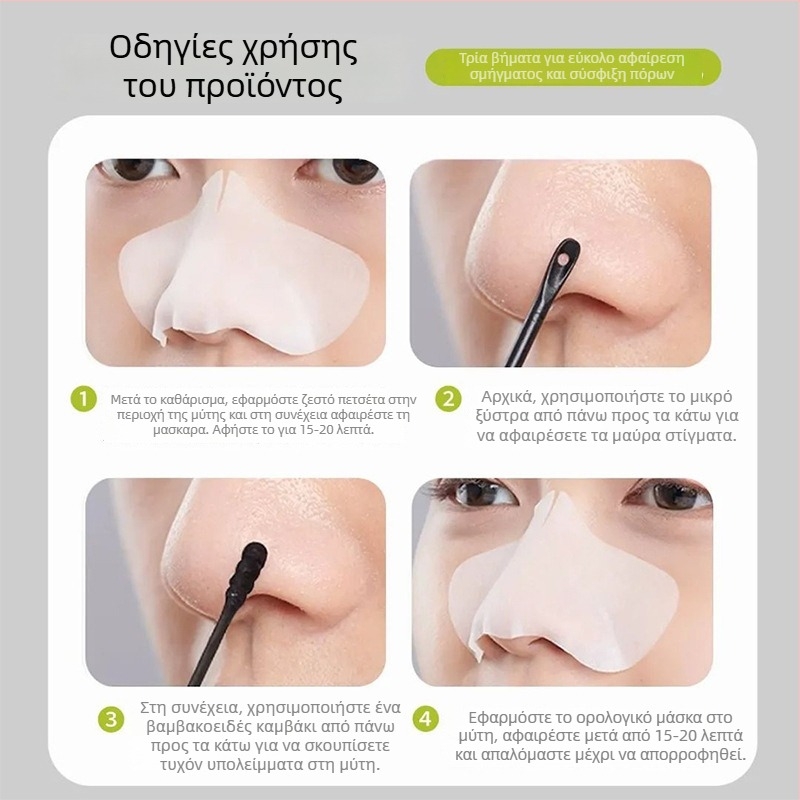 Οδηγίες χρήσης του προϊόντος

Τρία βήματα για εύκολο αφαίρεση σμήγματος και σύσφιξη πόρων

1 Μετά το καθάρισμα, εφαρμόστε ζεστό πετσέτα στην περιοχή της μύτης και στη συνέχεια αφαιρέστε τη μασκαρα. Αφήστε το για 15-20 λεπτά.

2 Αρχικά, χρησιμοποιήστε το μικρό ξύστρα από πάνω προς τα κάτω για να αφαιρέσετε τα μαύρα στίγματα.

3 Στη συνέχεια, χρησιμοποιήστε ένα βαμβακοειδές καμβάκι από πάνω προς τα κάτω για να σκουπίσετε τυχόν υπολείμματα στη μύτη.

4 Εφαρμόστε το ορολογικό μάσκα στο μύτη, αφαιρέστε μετά από 15-20 λεπτά και απαλόμαστε μέχρι να απορροφηθεί.