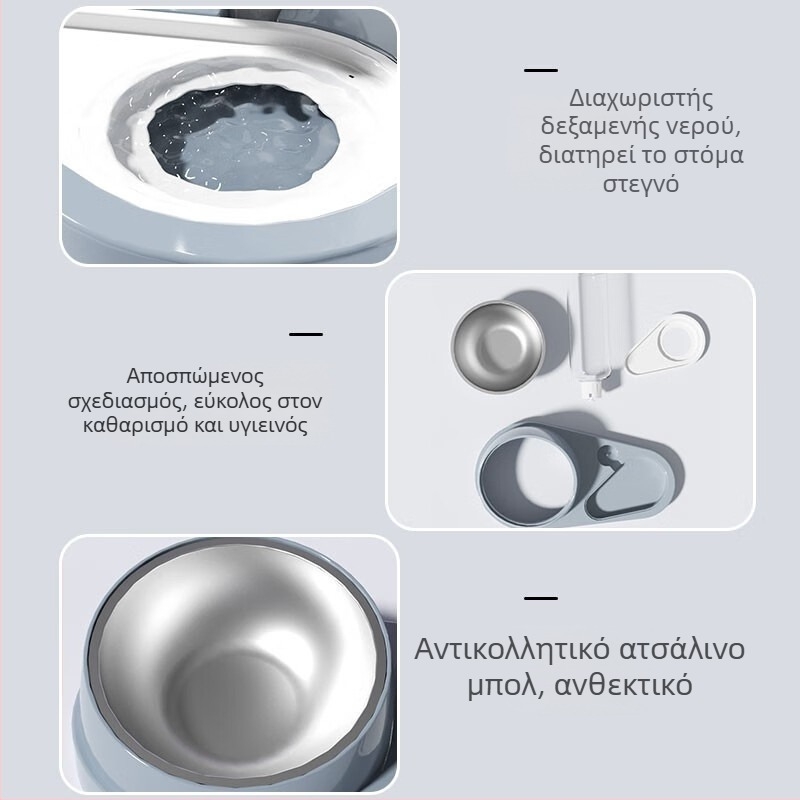 Διαχωριστής δεξαμενής νερού, διατηρεί το στόμα στεγνό

Αποσπώμενος σχεδιασμός, εύκολος στον καθαρισμό και υγιεινός

Αντικολλητικό ατσάλινο μπολ, ανθεκτικό