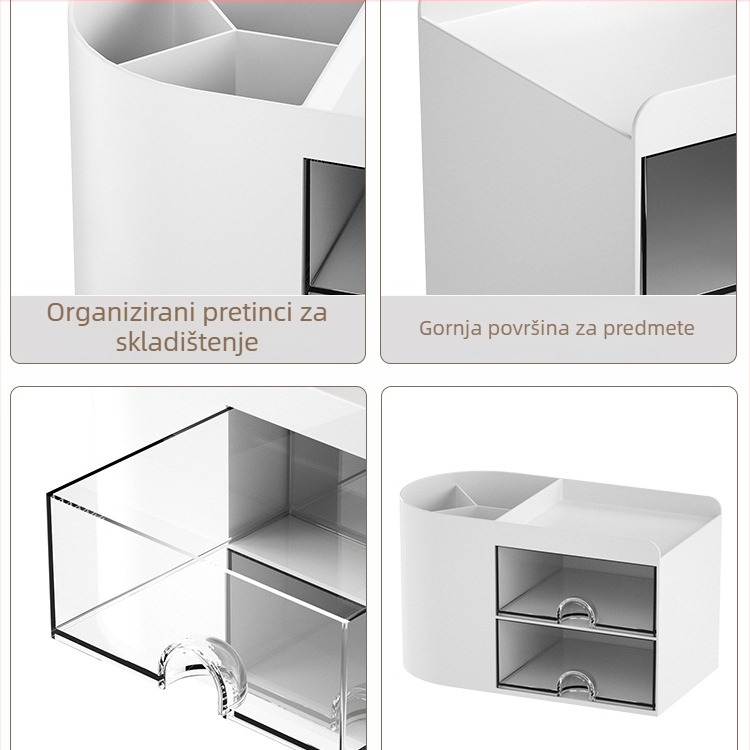 Organizirani pretinci za skladištenje

Gornja površina za predmete