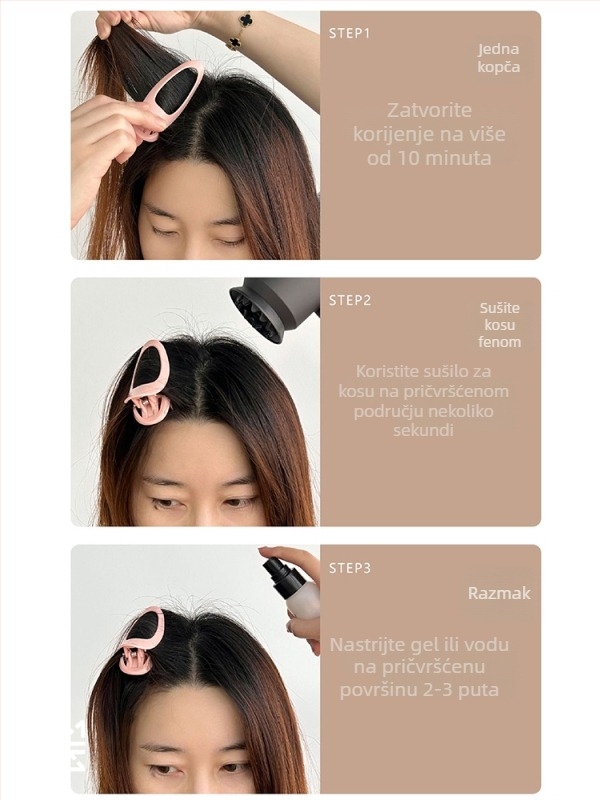 STEP1

Jedna kopča

Zatvorite korijenje na više od 10 minuta

STEP2

Sušite kosu fenom

Koristite sušilo za kosu na pričvršćenom području nekoliko sekundi

STEP3

Razmak

Nastrijte gel ili vodu na pričvršćenu površinu 2-3 puta