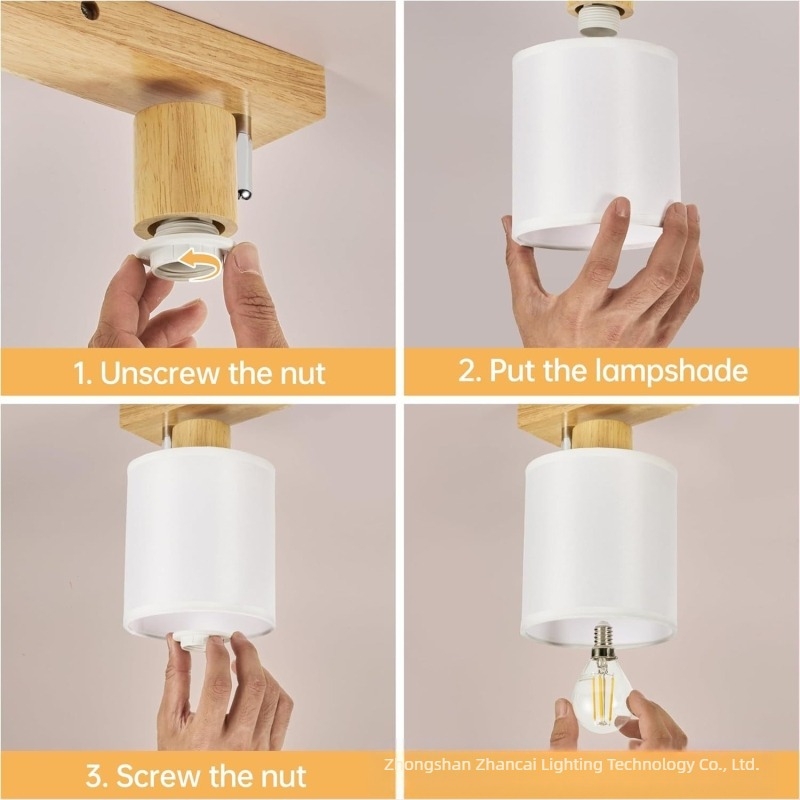 1. Unscrew the nut

2. Put the lampshade

3. Screw the nut

Zhongshan Zhancai Lighting Technology Co., Ltd.