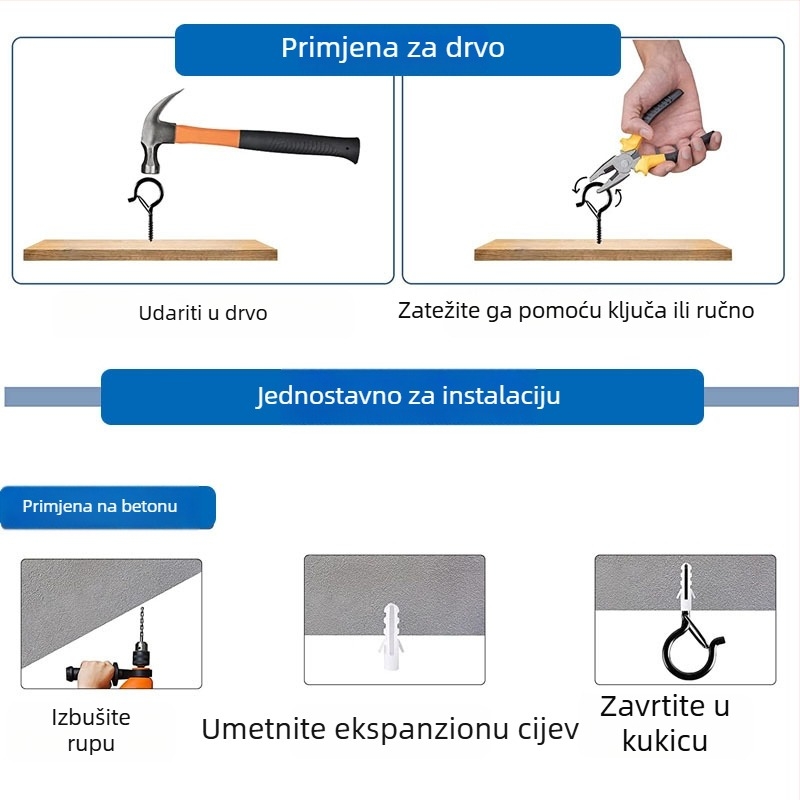 Primjena za drvo

Udariti u drvo

Zatežite ga pomoću ključa ili ručno

Jednostavno za instalaciju

Primjena na betonu

Izbušite rupu

Umetnite ekspanzionu cijev

Zavrtite u kukicu