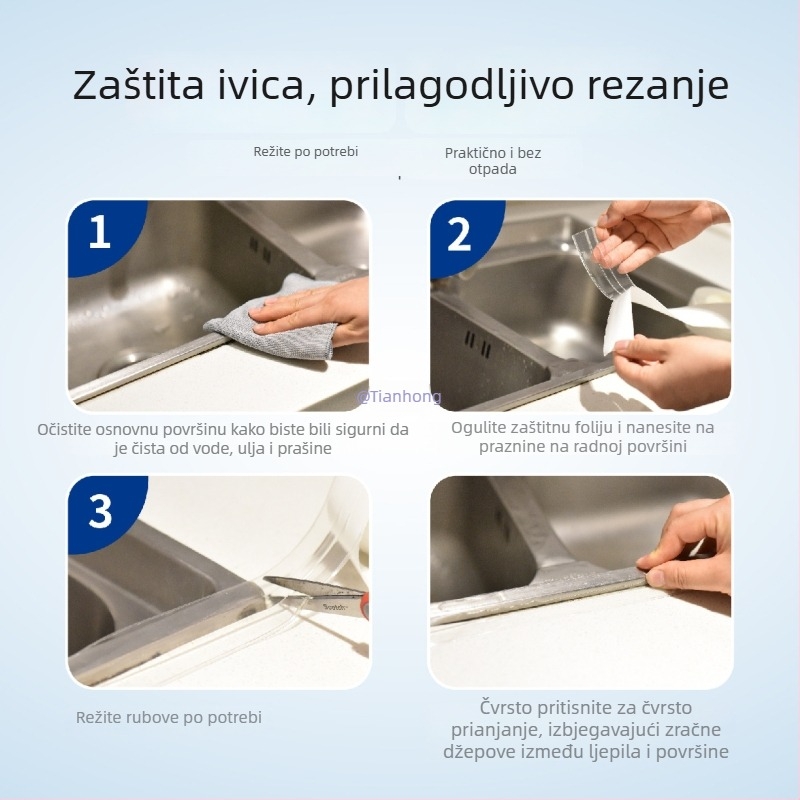 Zaštita ivica, prilagodljivo rezanje

Režite po potrebi

Praktično i bez otpada

1

2

@Tianhong

Očistite osnovnu površinu kako biste bili sigurni da je čista od vode, ulja i prašine

Ogulite zaštitnu foliju i nanesite na praznine na radnoj površini

3

Režite rubove po potrebi

Čvrsto pritisnite za čvrsto prianjanje, izbjegavajući zračne džepove između ljepila i površine