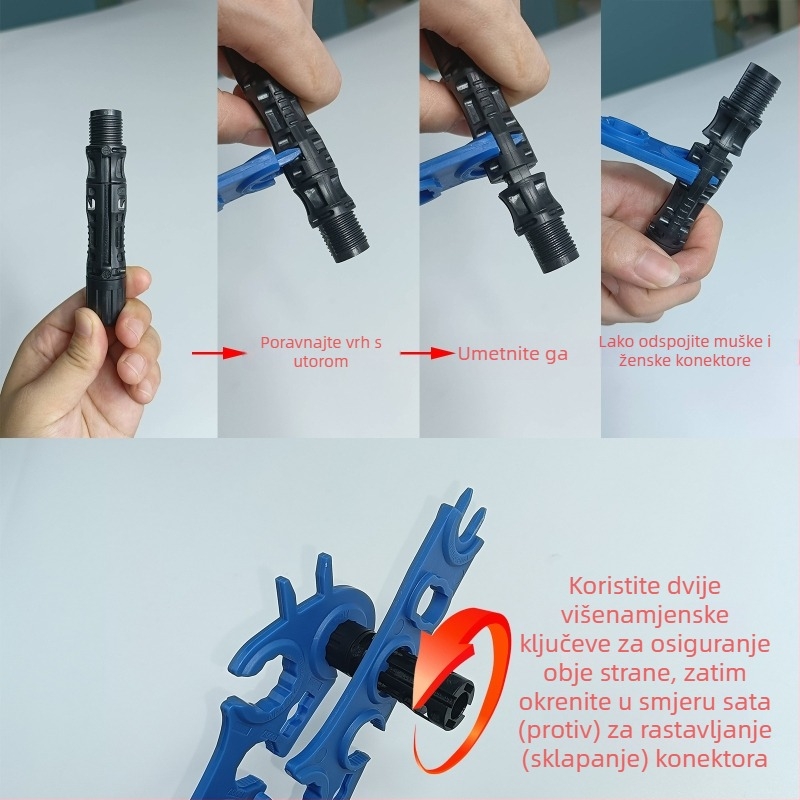 Poravnajte vrh s utorom

Umetnite ga

Lako odspojite muške i ženske konektore

Koristite dvije višenamjenske ključeve za osiguranje obje strane, zatim okrenite u smjeru sata (protiv) za rastavljanje (sklapanje) konektora