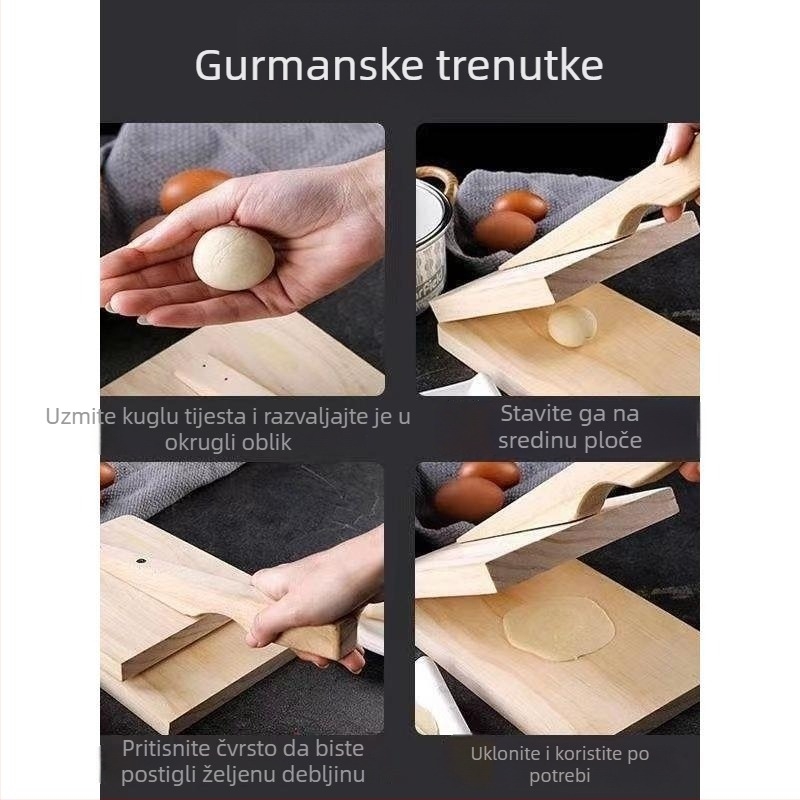 Gurmanske trenutke

Uzmite kuglu tijesta i razvaljajte je u okrugli oblik

Stavite ga na sredinu ploče

Pritisnite čvrsto da biste postigli željenu debljinu

Uklonite i koristite po potrebi