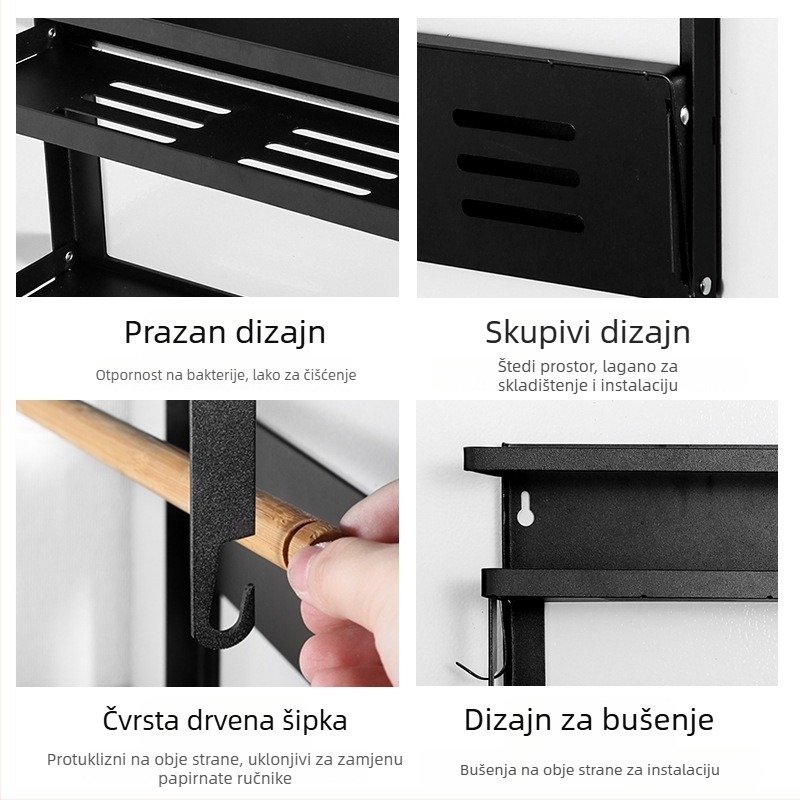 Prazan dizajn

Otpornost na bakterije, lako za čišćenje

Skupivi dizajn

Štedi prostor, lagano za skladištenje i instalaciju

Čvrsta drvena šipka

Protuklizni na obje strane, uklonjivi za zamjenu papirnate ručnike

Dizajn za bušenje

Bušenja na obje strane za instalaciju