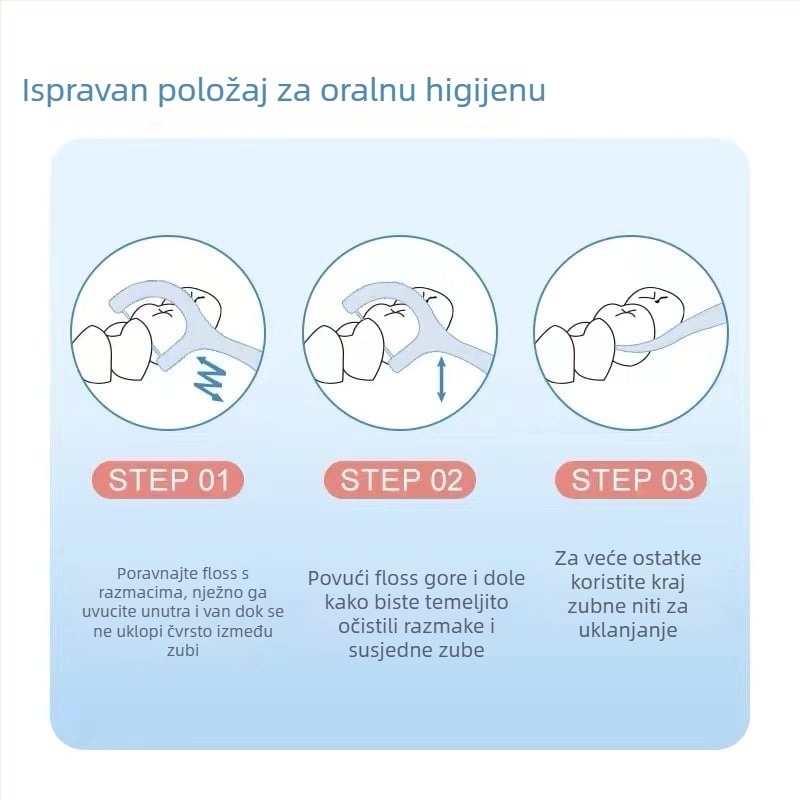 Ispravan položaj za oralnu higijenu

STEP 01

Poravnajte floss s razmacima, nježno ga uvucite unutra i van dok se ne uklopi čvrsto između zubi

STEP 02

Povući floss gore i dole kako biste temeljito očistili razmake i susjedne zube

STEP 03

Za veće ostatke koristite kraj zubne niti za uklanjanje