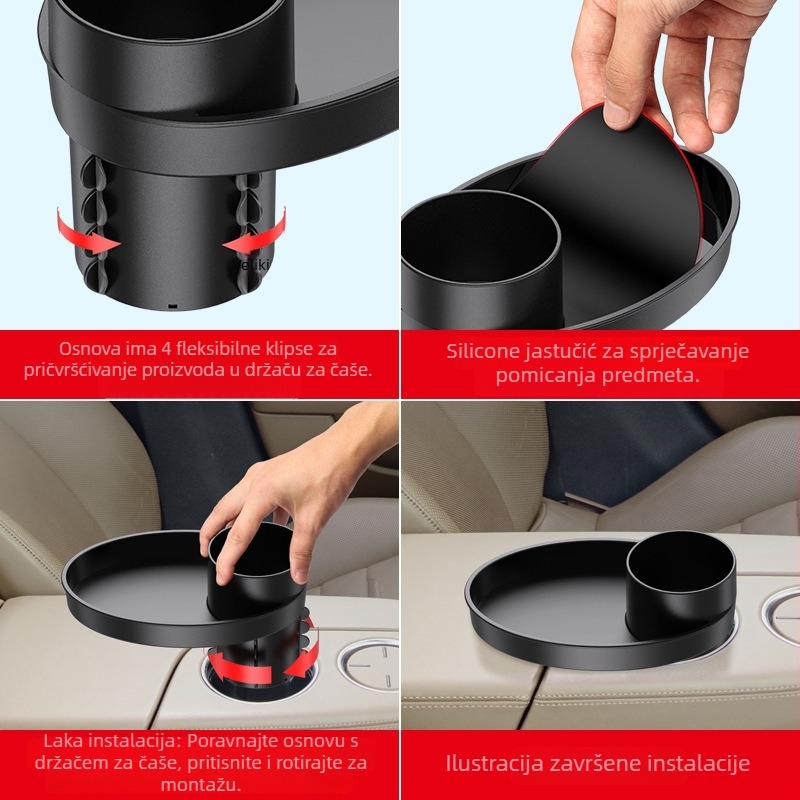 Veliki

Osnova ima 4 fleksibilne klipse za pričvršćivanje proizvoda u držaču za čaše.

Silicone jastučić za sprječavanje pomicanja predmeta.

Laka instalacija: Poravnajte osnovu s držačem za čaše, pritisnite i rotirajte za montažu.

Ilustracija završene instalacije