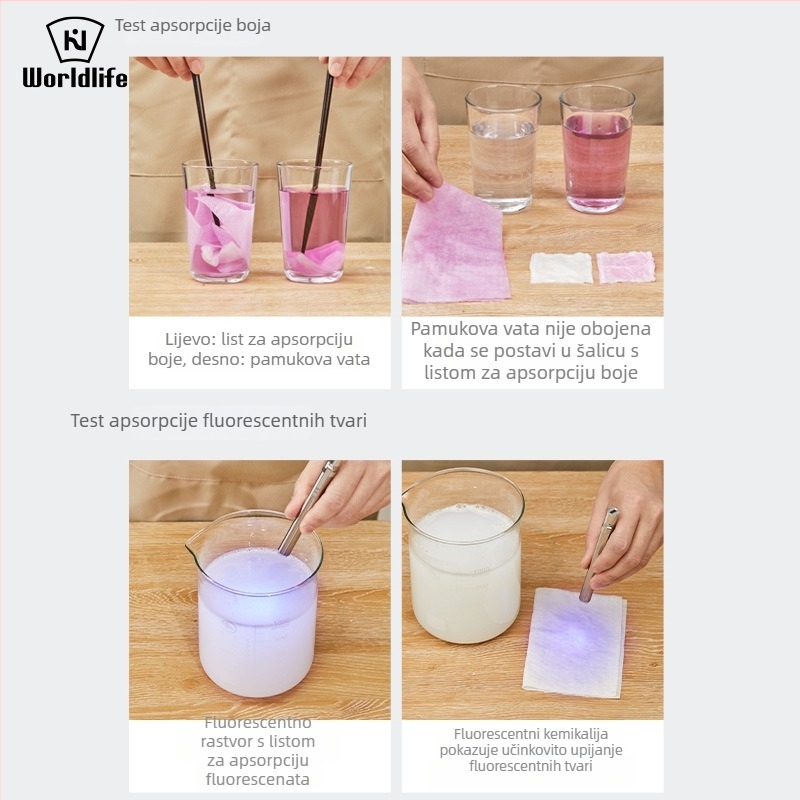 Worldlife

Test apsorpcije boja

Lijevo: list za apsorpciju boje, desno: pamukova vata

Pamukova vata nije obojena kada se postavi u šalicu s listom za apsorpciju boje

Test apsorpcije fluorescentnih tvari

Fluorescentno rastvor s listom za apsorpciju fluorescenata

Fluorescentni kemikalija pokazuje učinkovito upijanje fluorescentnih tvari