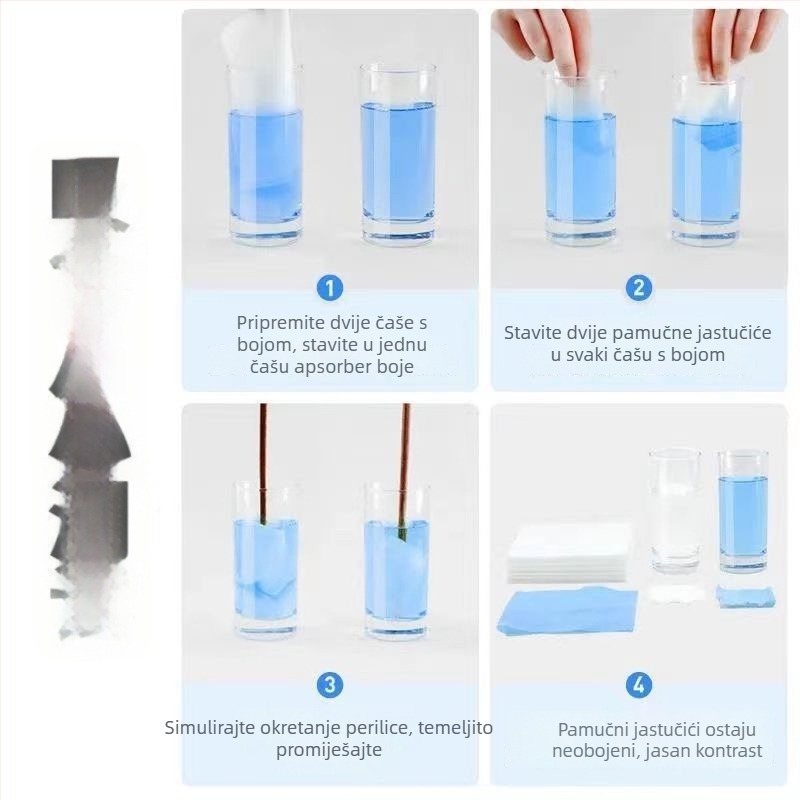 1

Pripremite dvije čaše s bojom, stavite u jednu čašu apsorber boje

2

Stavite dvije pamučne jastučiće u svaki čašu s bojom

3

Simulirajte okretanje perilice, temeljito promiješajte

4

Pamučni jastučići ostaju neobojeni, jasan kontrast