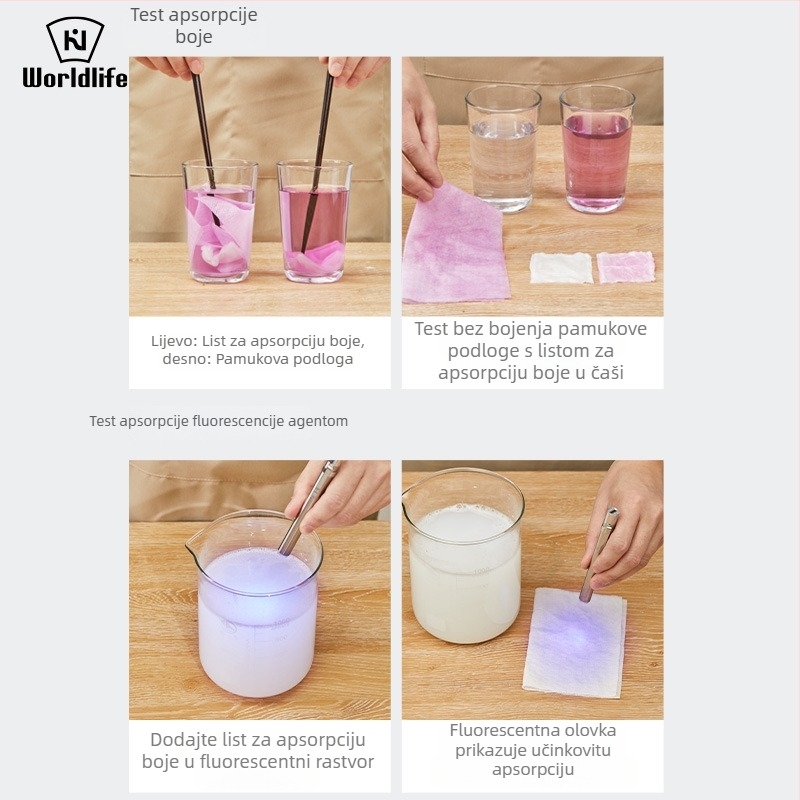 Worldlife

Test apsorpcije boje

Lijevo: List za apsorpciju boje, desno: Pamukova podloga

Test bez bojenja pamukove podloge s listom za apsorpciju boje u čaši

Test apsorpcije fluorescencije agentom

Dodajte list za apsorpciju boje u fluorescentni rastvor

Fluorescentna olovka prikazuje učinkovitu apsorpciju