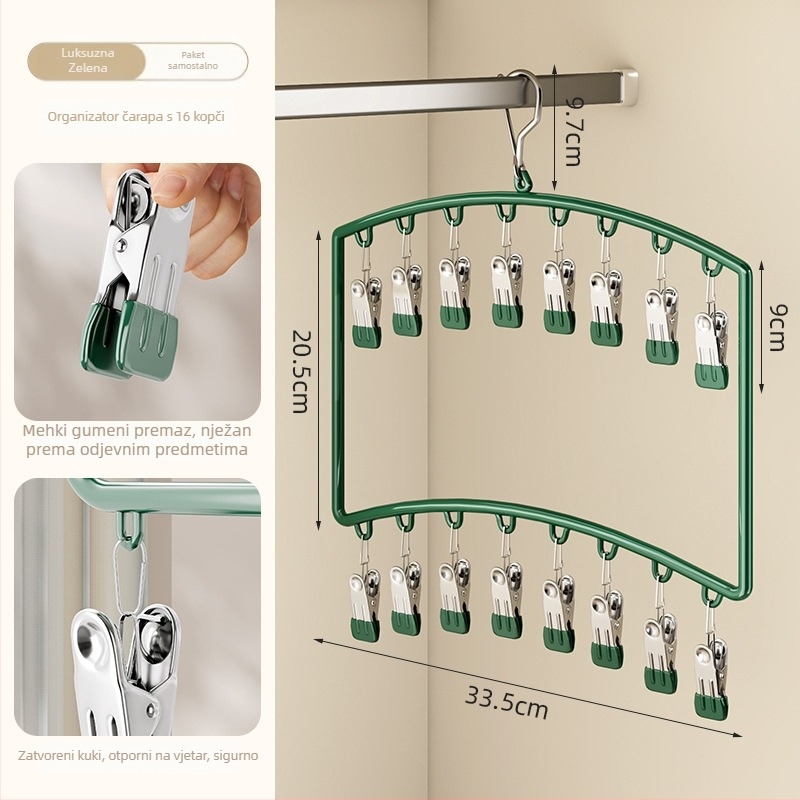 Luksuzna Zelena

Paket samostalno

Organizator čarapa s 16 kopči

Mehki gumeni premaz, nježan prema odjevnim predmetima

Zatvoreni kuki, otporni na vjetar, sigurno

9.7cm

20.5cm

9cm

33.5cm