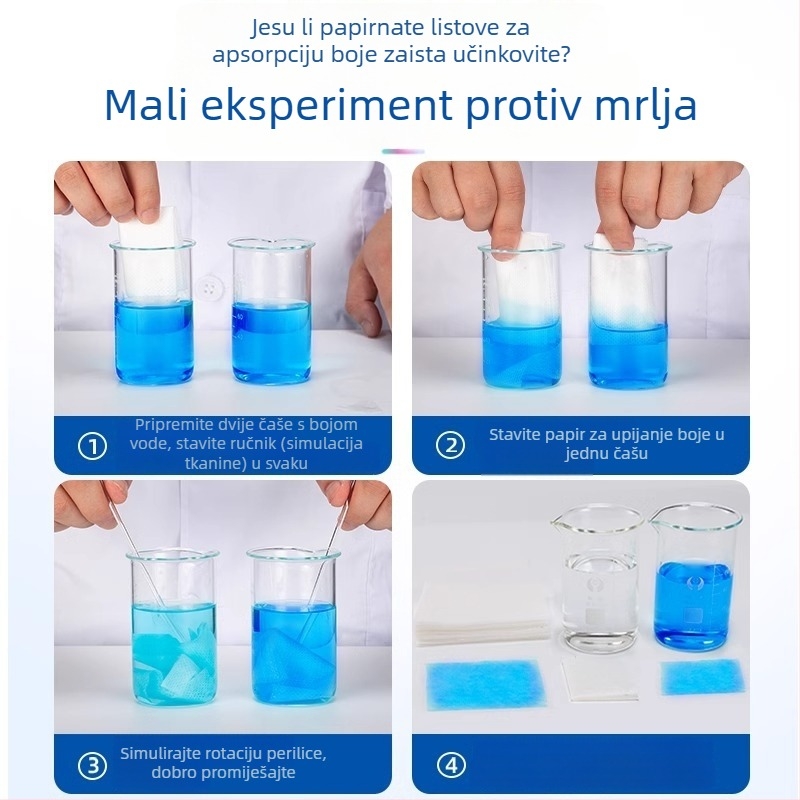 Jesu li papirnate listove za apsorpciju boje zaista učinkovite?

Mali eksperiment protiv mrlja

① Pripremite dvije čaše s bojom vode, stavite ručnik (simulacija tkanine) u svaku

② Stavite papir za upijanje boje u jednu čašu

③ Simulirajte rotaciju perilice, dobro promiješajte

④