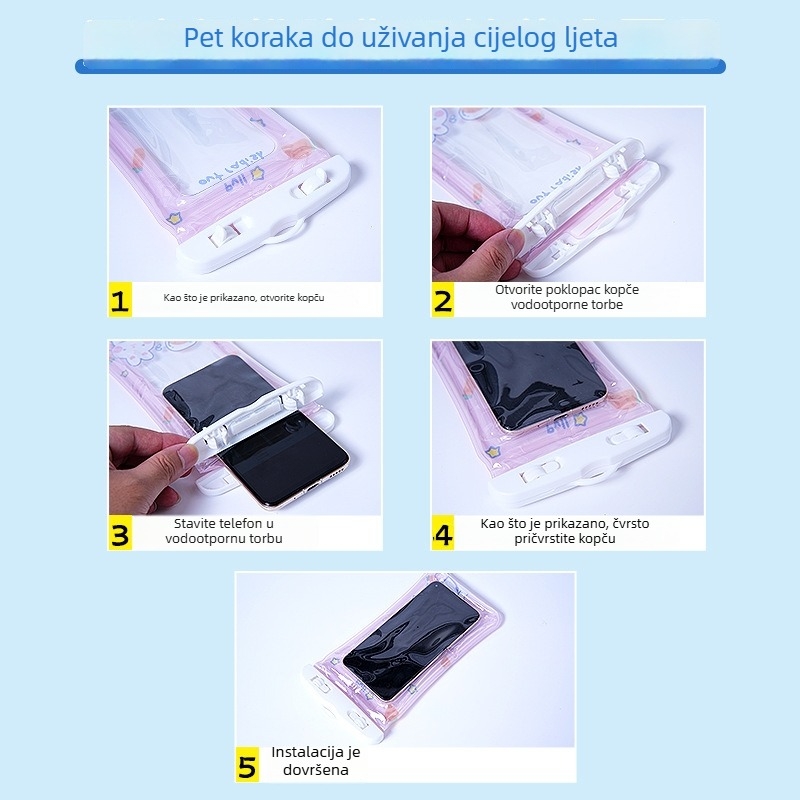 Pet koraka do uživanja cijelog ljeta

1 Kao što je prikazano, otvorite kopču

2 Otvorite poklopac kopče vodootporne torbe

3 Stavite telefon u vodootpornu torbu

4 Kao što je prikazano, čvrsto pričvrstite kopču

5 Instalacija je dovršena