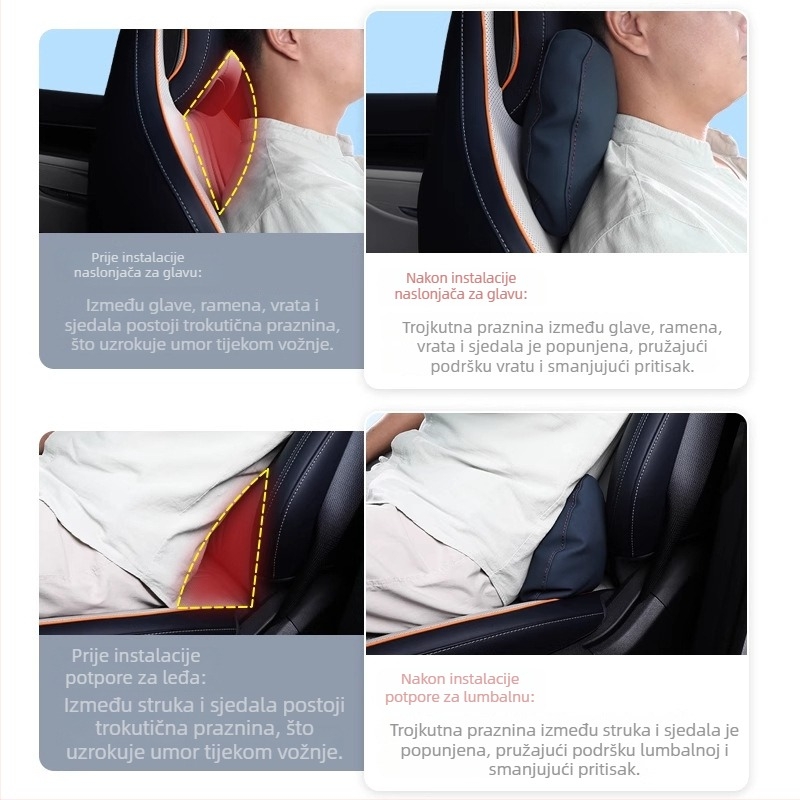 Prije instalacije naslonjača za glavu:

Između glave, ramena, vrata i sjedala postoji trokutična praznina, što uzrokuje umor tijekom vožnje.

Nakon instalacije naslonjača za glavu:

Trojkutna praznina između glave, ramena, vrata i sjedala je popunjena, pružajući podršku vratu i smanjujući pritisak.

Prije instalacije potpore za leđa:

Između struka i sjedala postoji trokutična praznina, što uzrokuje umor tijekom vožnje.

Nakon instalacije potpore za lumbalnu:

Trojkutna praznina između struka i sjedala je popunjena, pružajući podršku lumbalnoj i smanjujući pritisak.