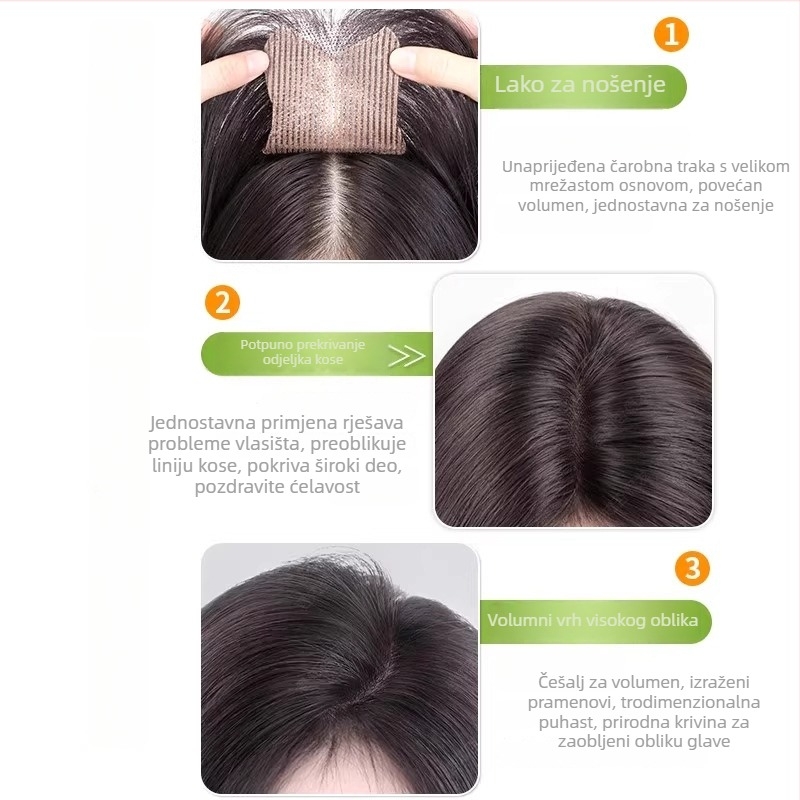 1

Lako za nošenje

Unaprijeđena čarobna traka s velikom mrežastom osnovom, povećan volumen, jednostavna za nošenje

2

Potpuno prekrivanje odjeljka kose

Jednostavna primjena rješava probleme vlasišta, preoblikuje liniju kose, pokriva široki deo, pozdravite ćelavost

3

Volumni vrh visokog oblika

Češalj za volumen, izraženi pramenovi, trodimenzionalna puhast, prirodna krivina za zaobljeni obliku glave