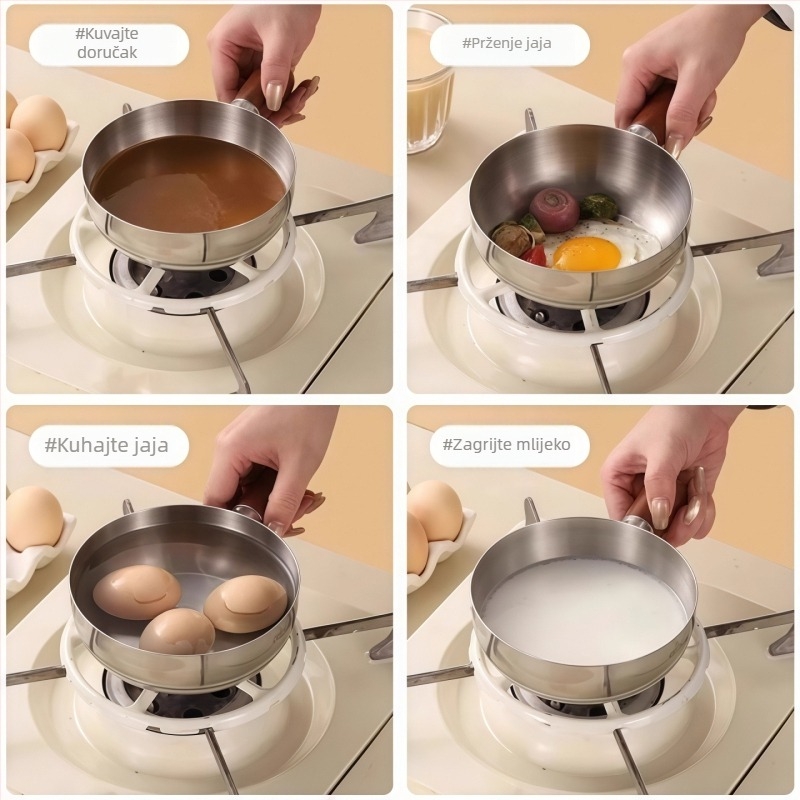 #Kuvajte doručak

#Prženje jaja

#Kuhajte jaja

#Zagrijte mlijeko