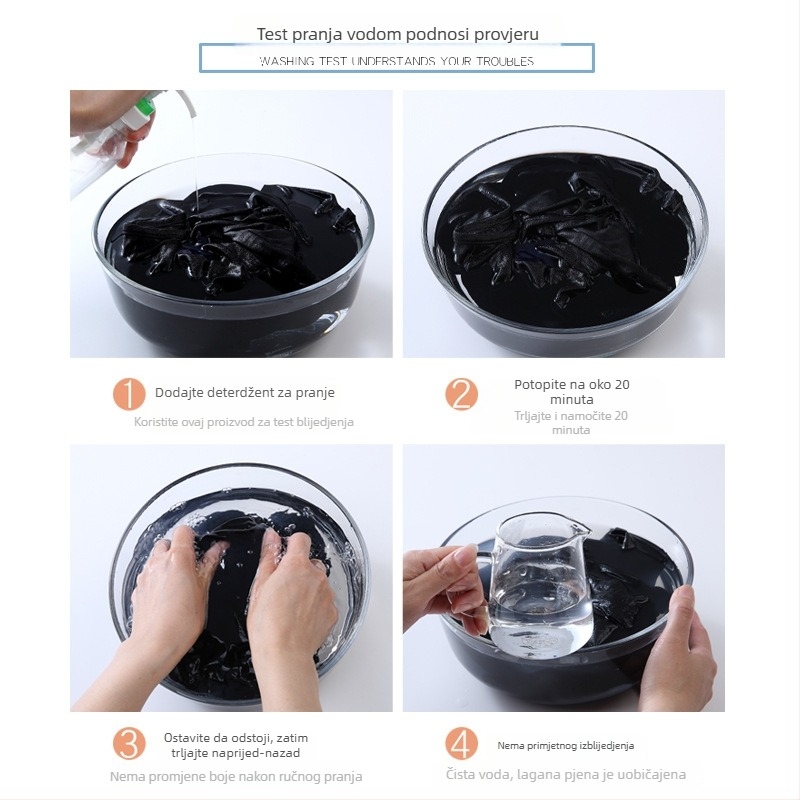 Test pranja vodom podnosi provjeru

WASHING TEST UNDERSTANDS YOUR TROUBLES

1 Dodajte deterdžent za pranje

Koristite ovaj proizvod za test blijedjenja

2 Potopite na oko 20 minuta

Trljajte i namočite 20 minuta

3 Ostavite da odstoji, zatim trljajte naprijed-nazad

Nema promjene boje nakon ručnog pranja

4 Nema primjetnog izblijedjenja

Čista voda, lagana pjena je uobičajena