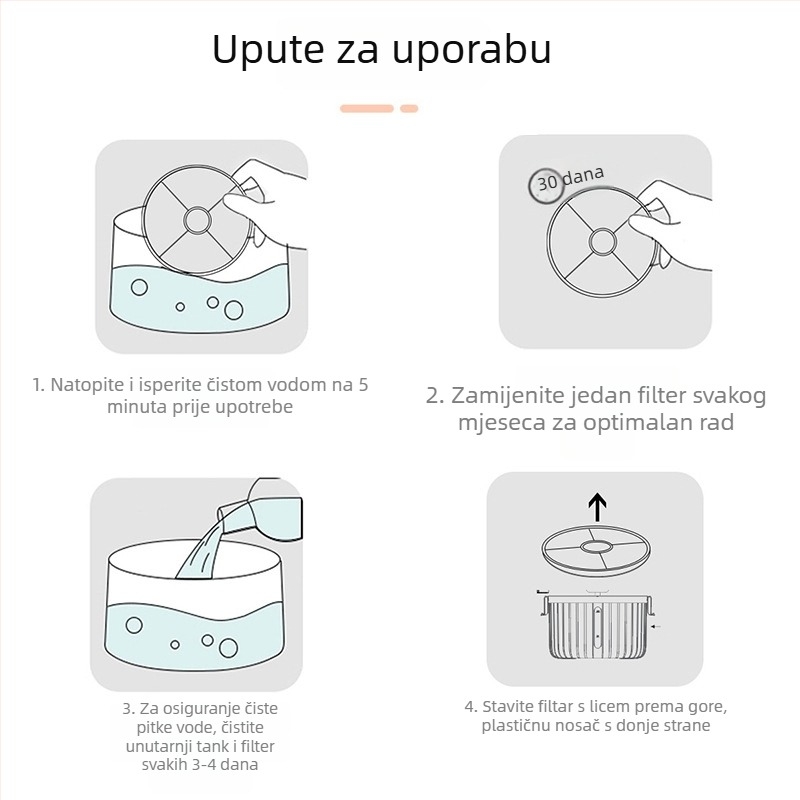 Upute za uporabu

30 dana

1. Natopite i isperite čistom vodom na 5 minuta prije upotrebe

2. Zamijenite jedan filter svakog mjeseca za optimalan rad

3. Za osiguranje čiste pitke vode, čistite unutarnji tank i filter svakih 3-4 dana

4. Stavite filtar s licem prema gore, plastičnu nosač s donje strane