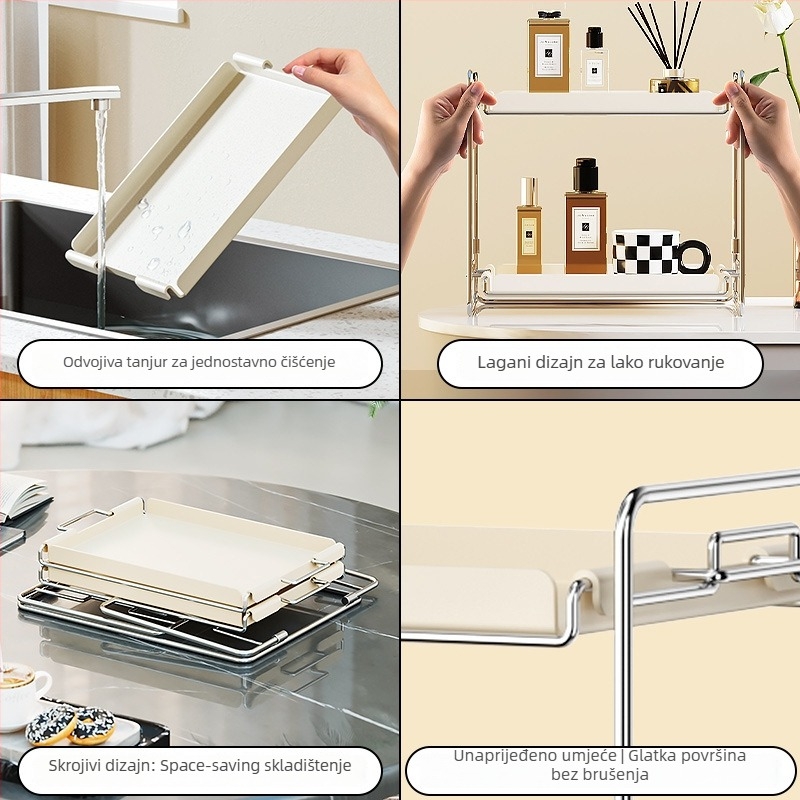 Odvojiva tanjur za jednostavno čišćenje

Lagani dizajn za lako rukovanje

Skrojivi dizajn: Space-saving skladištenje

Unaprijeđeno umjeće | Glatka površina bez brušenja