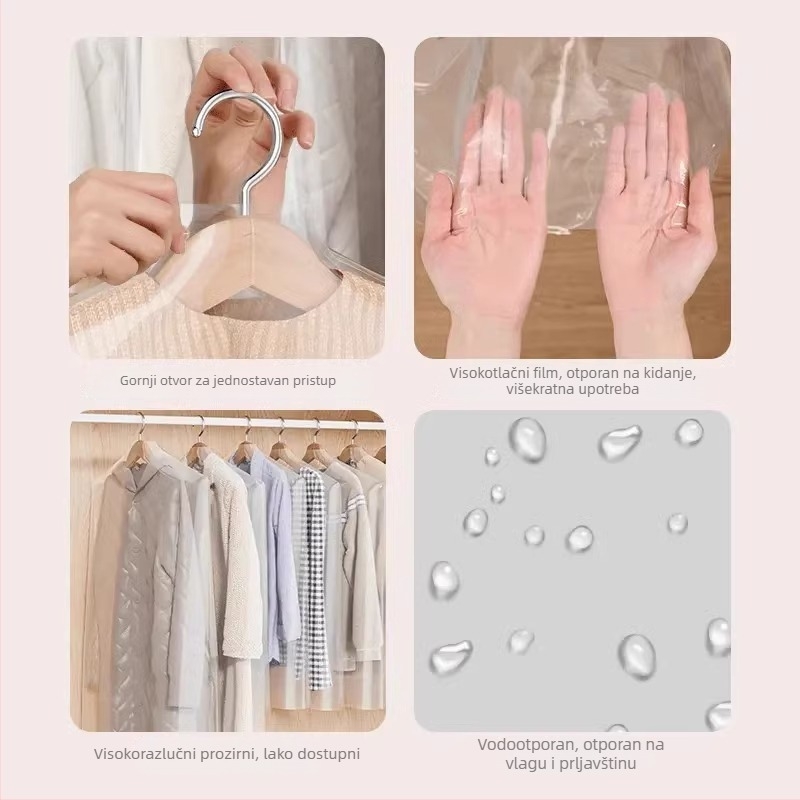 Gornji otvor za jednostavan pristup

Visokotlačni film, otporan na kidanje, višekratna upotreba

Visokorazlučni prozirni, lako dostupni

Vodootporan, otporan na vlagu i prljavštinu